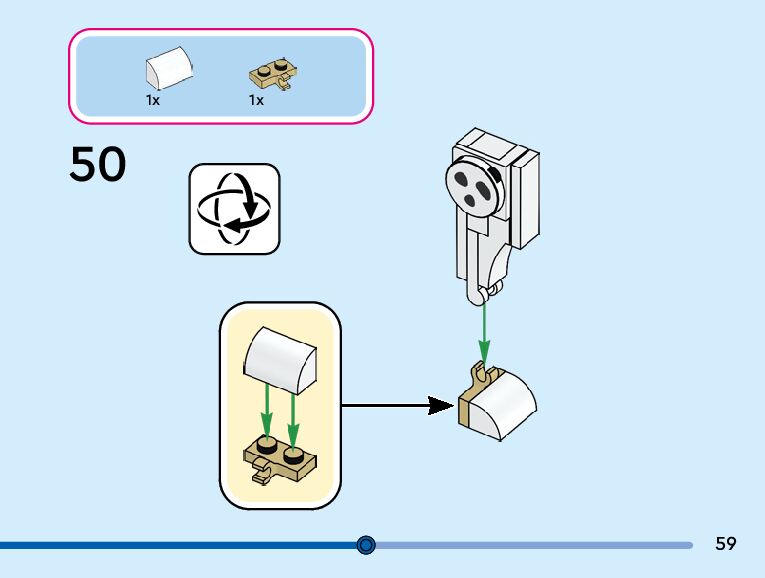 1x
1x

50

59