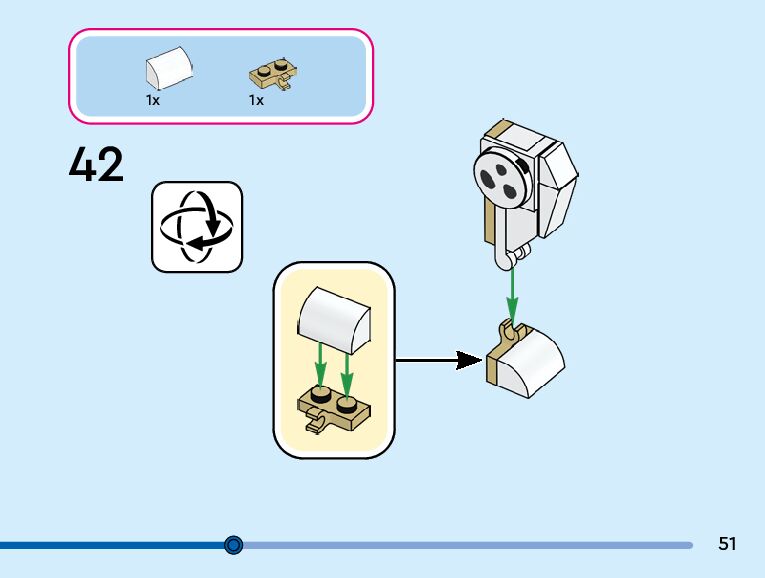 1x
1x

42

51