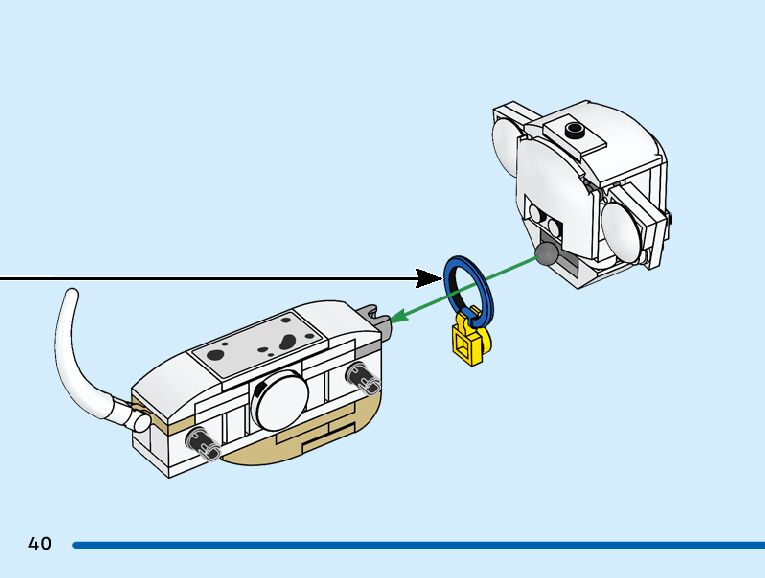 40