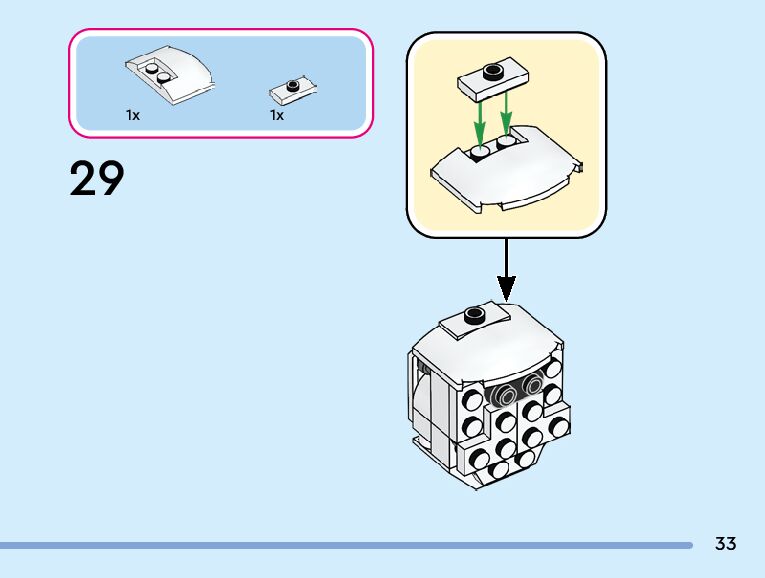 1x

1x

29

33