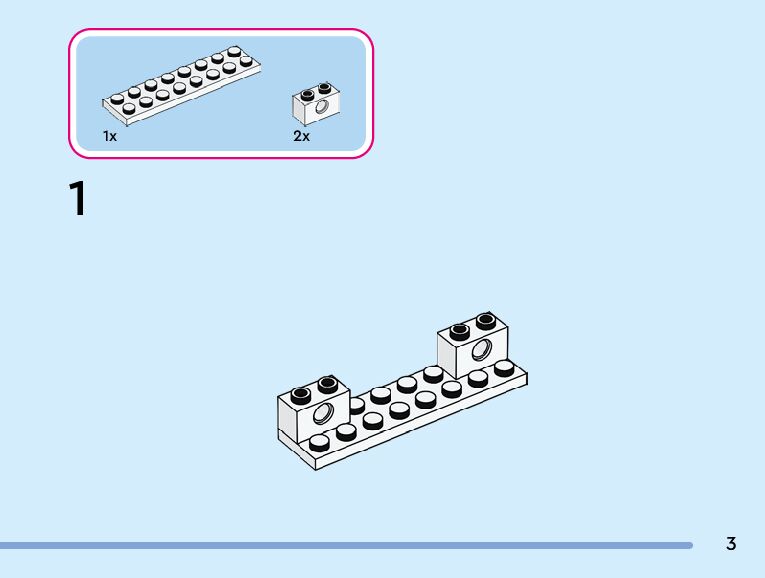 1x

2x

1

3