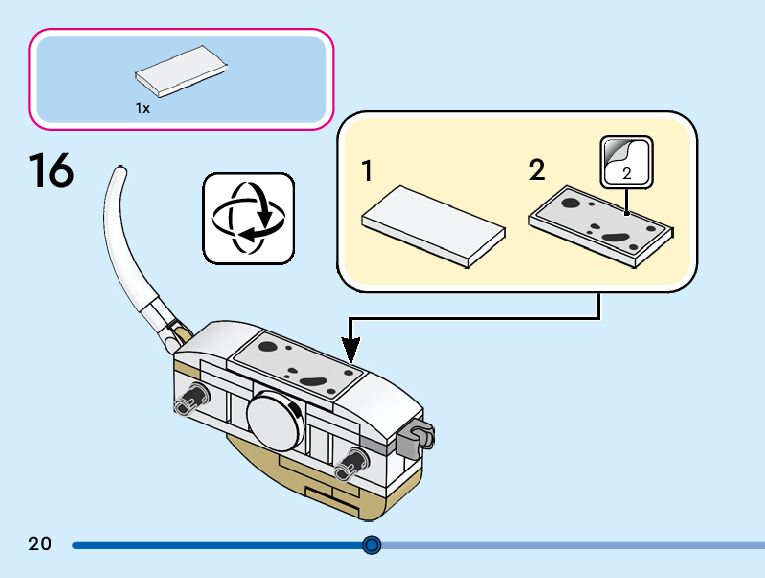 1x

16

1

2

2

20