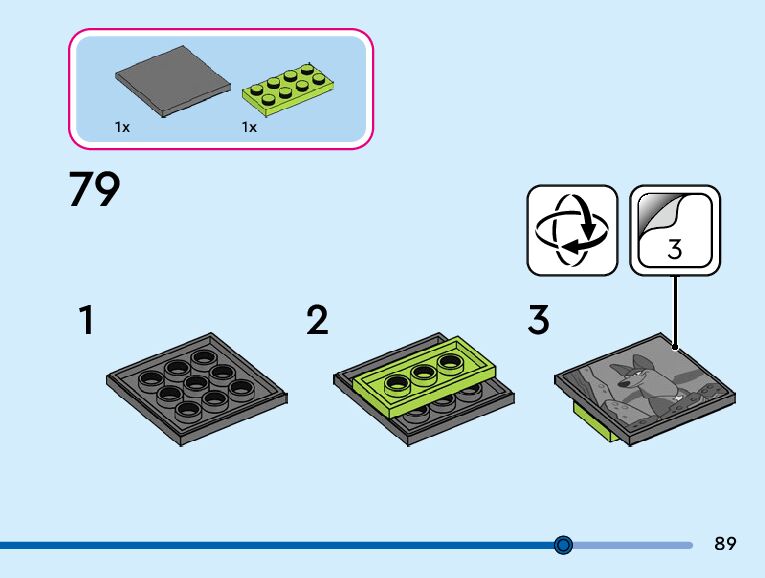 1x
1x

79

3

1

2

3

89