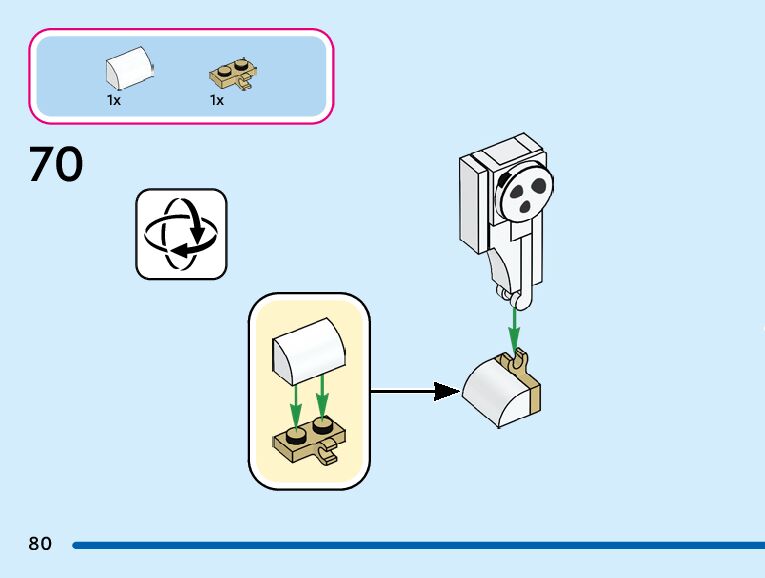 1x
1x

70

80