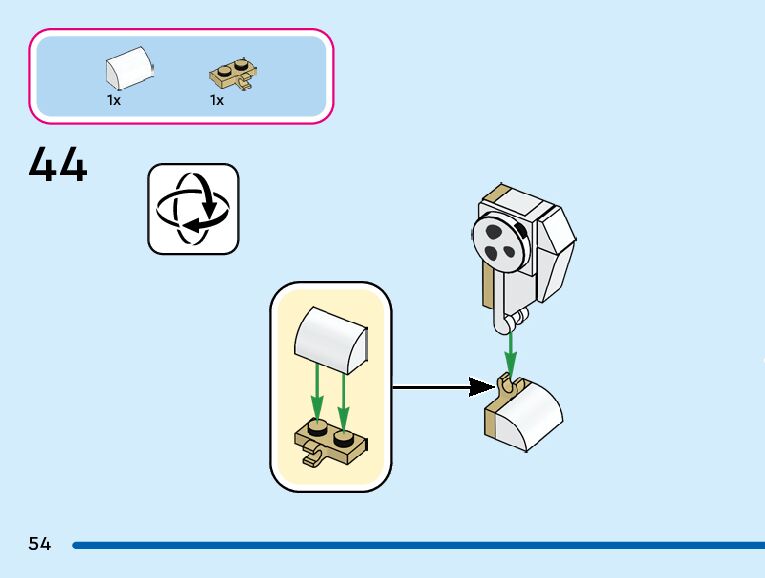 1x
1x

44

54