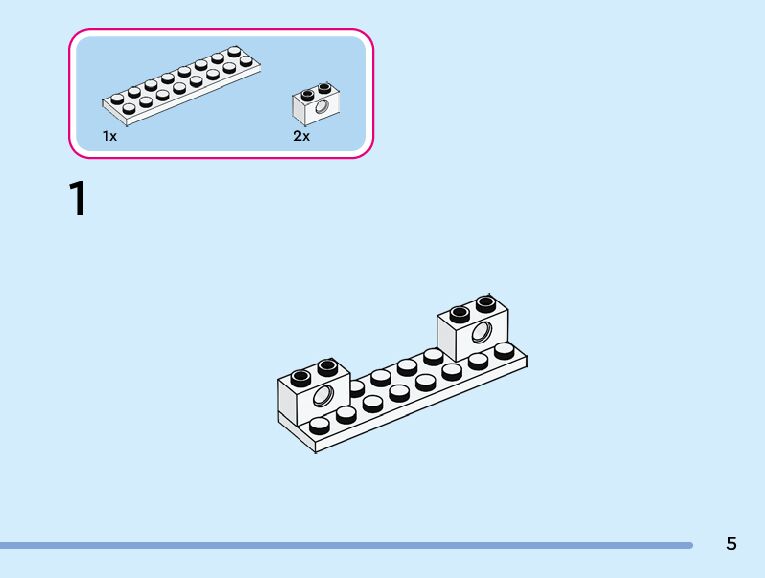 1x

2x

1

5