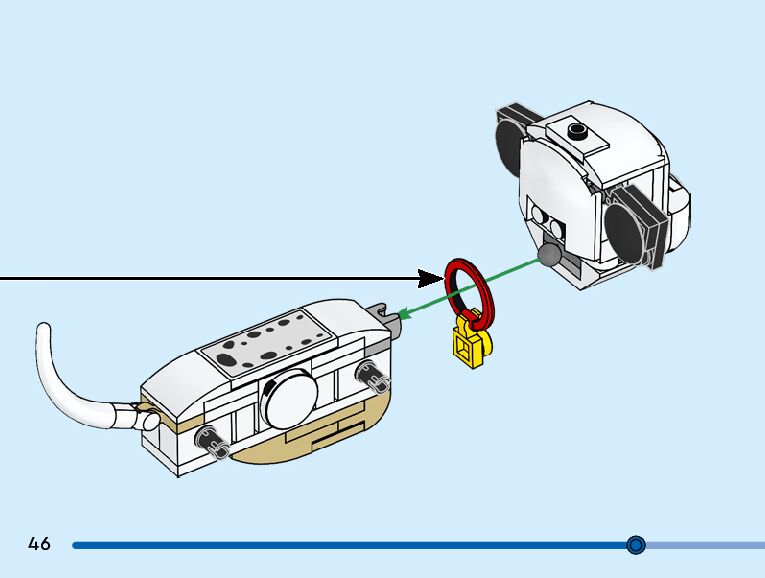 46