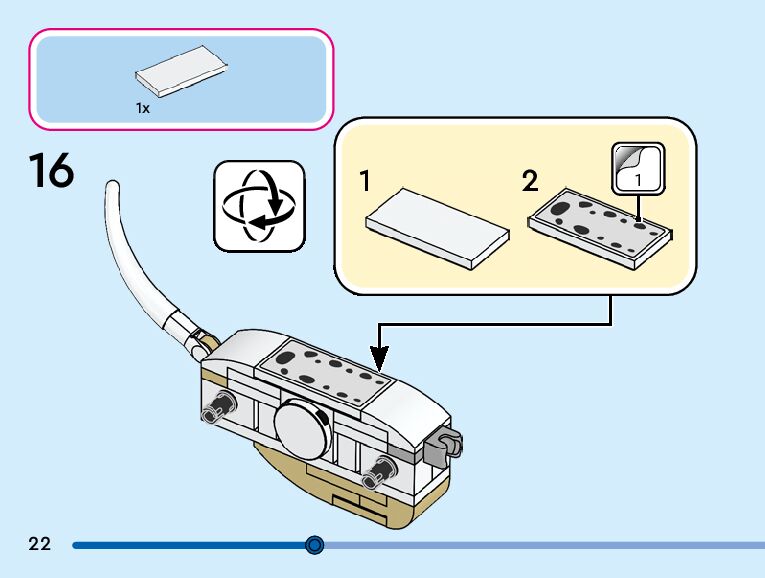 1x

16

1

2

1

22