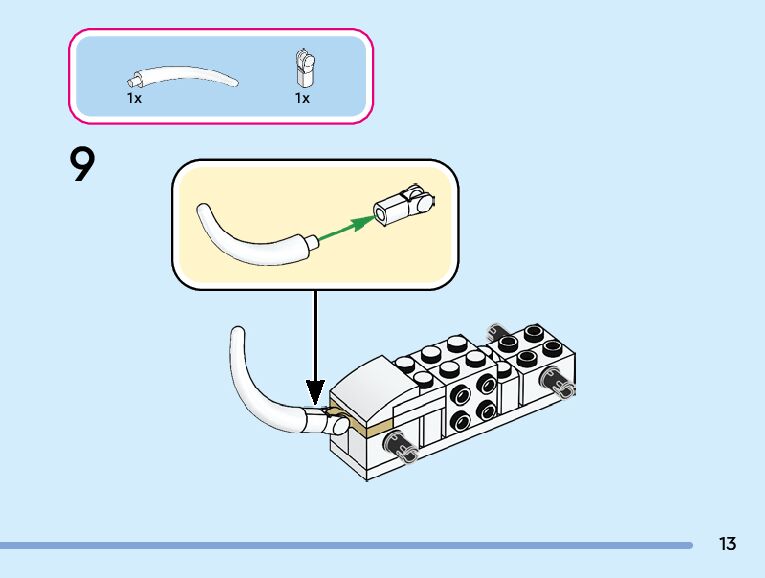 1x

1x

9

13