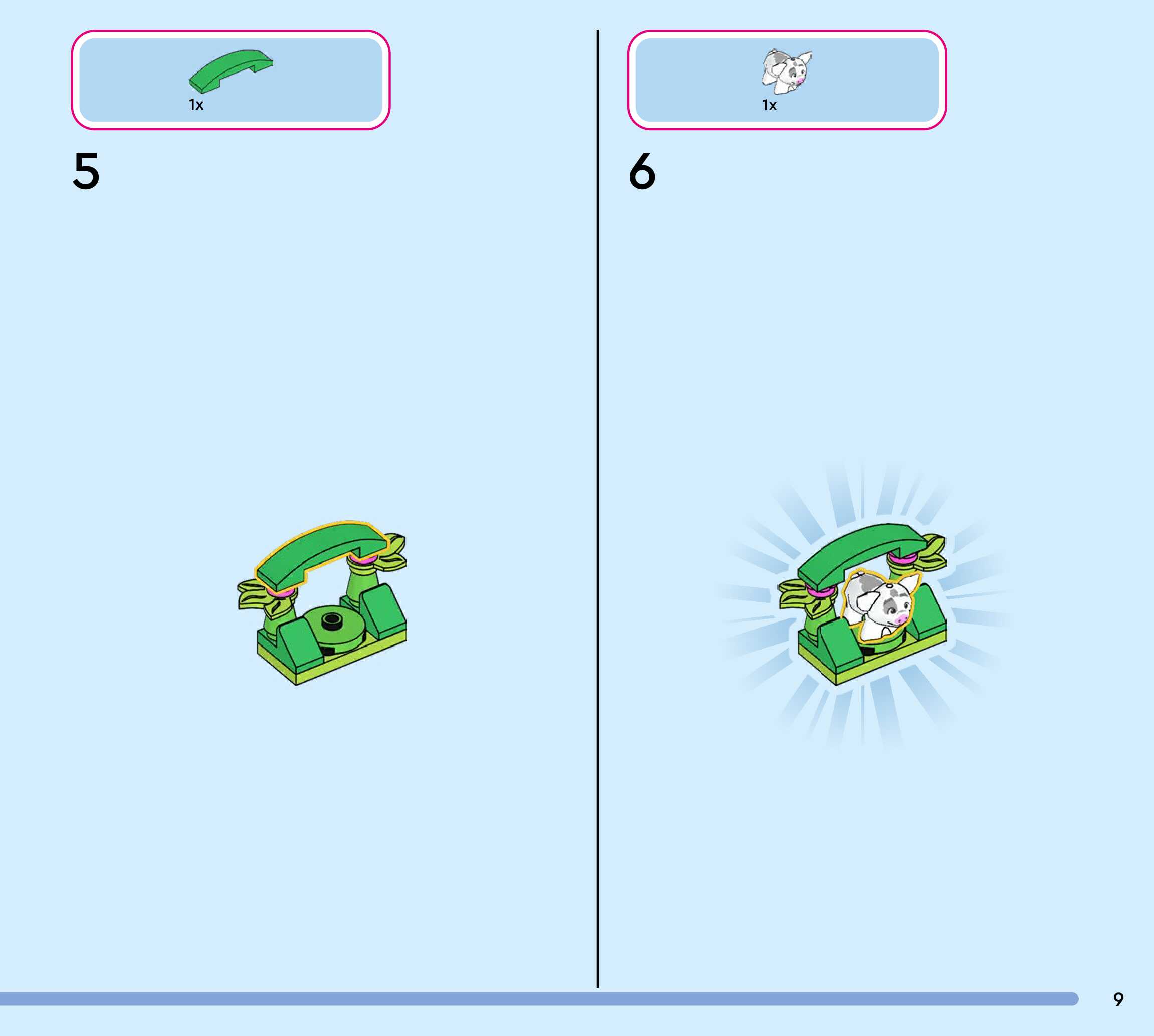 1x

5

1x

6

9