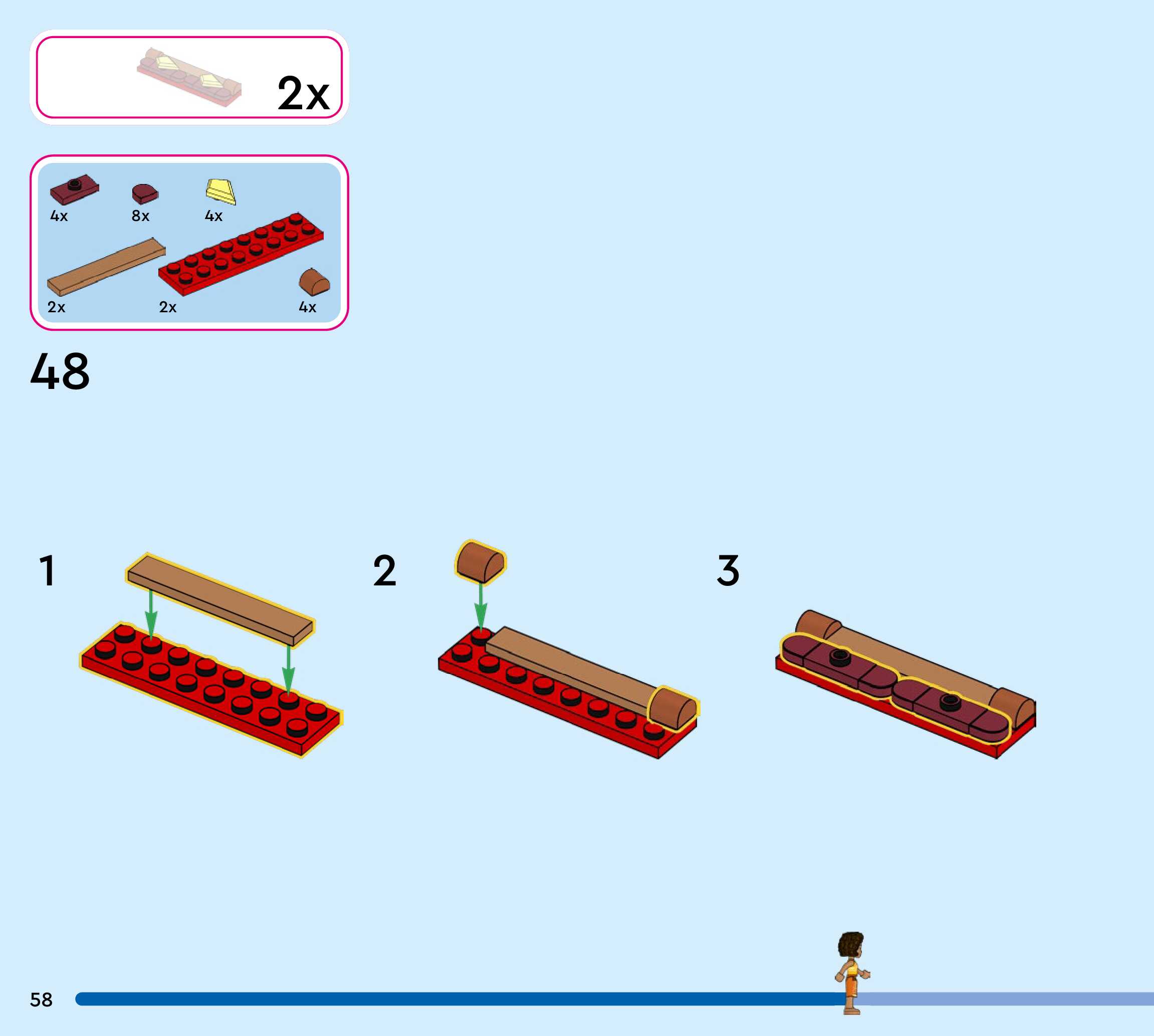 2x

4x
8x
4x
2x
2x
4x

48

1

2

3

58