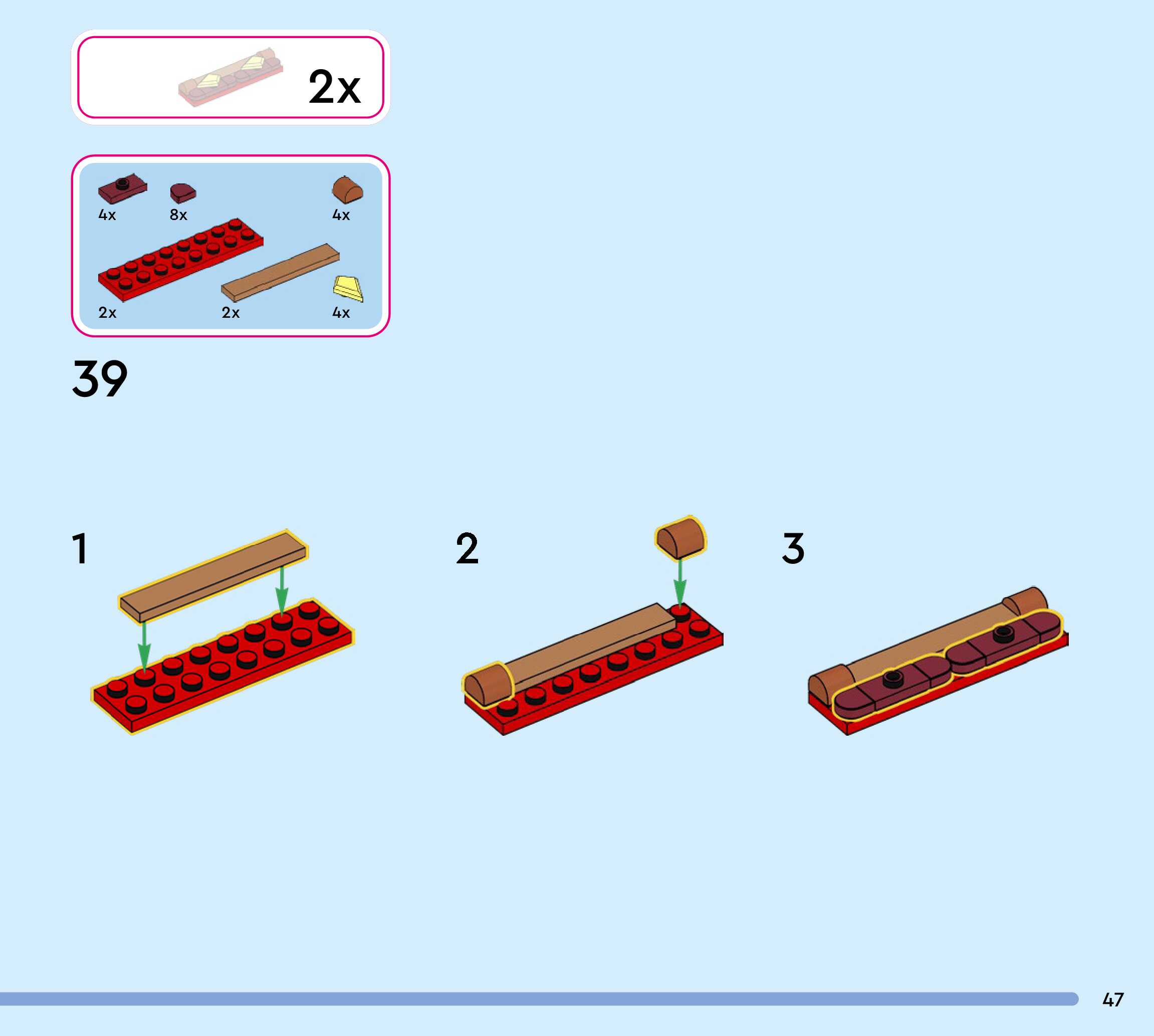 2x

4x 8x 4x

2x 2x 4x

39

1

2

3

47