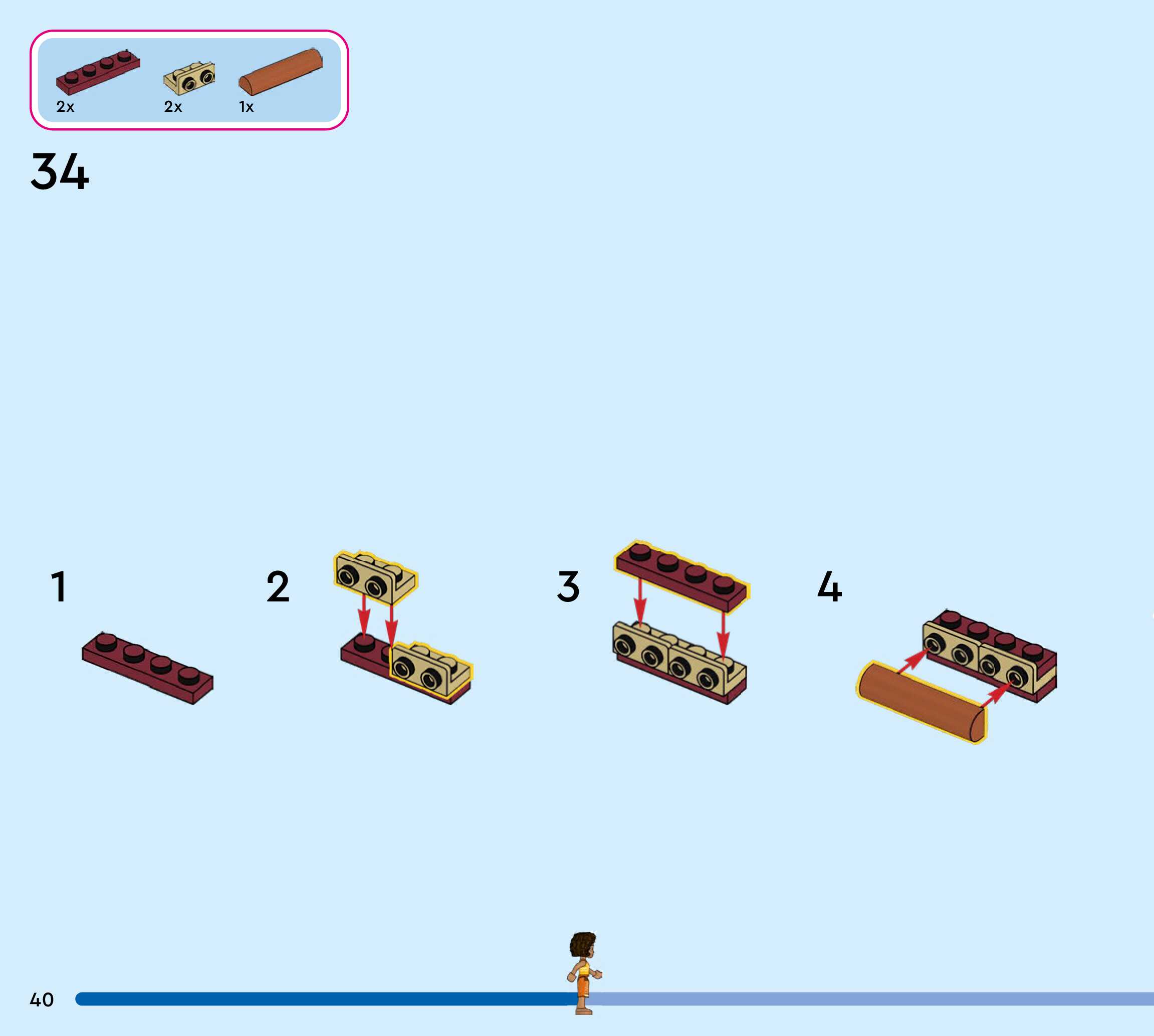 2x 2x 1x

34

1

2

3

4

40