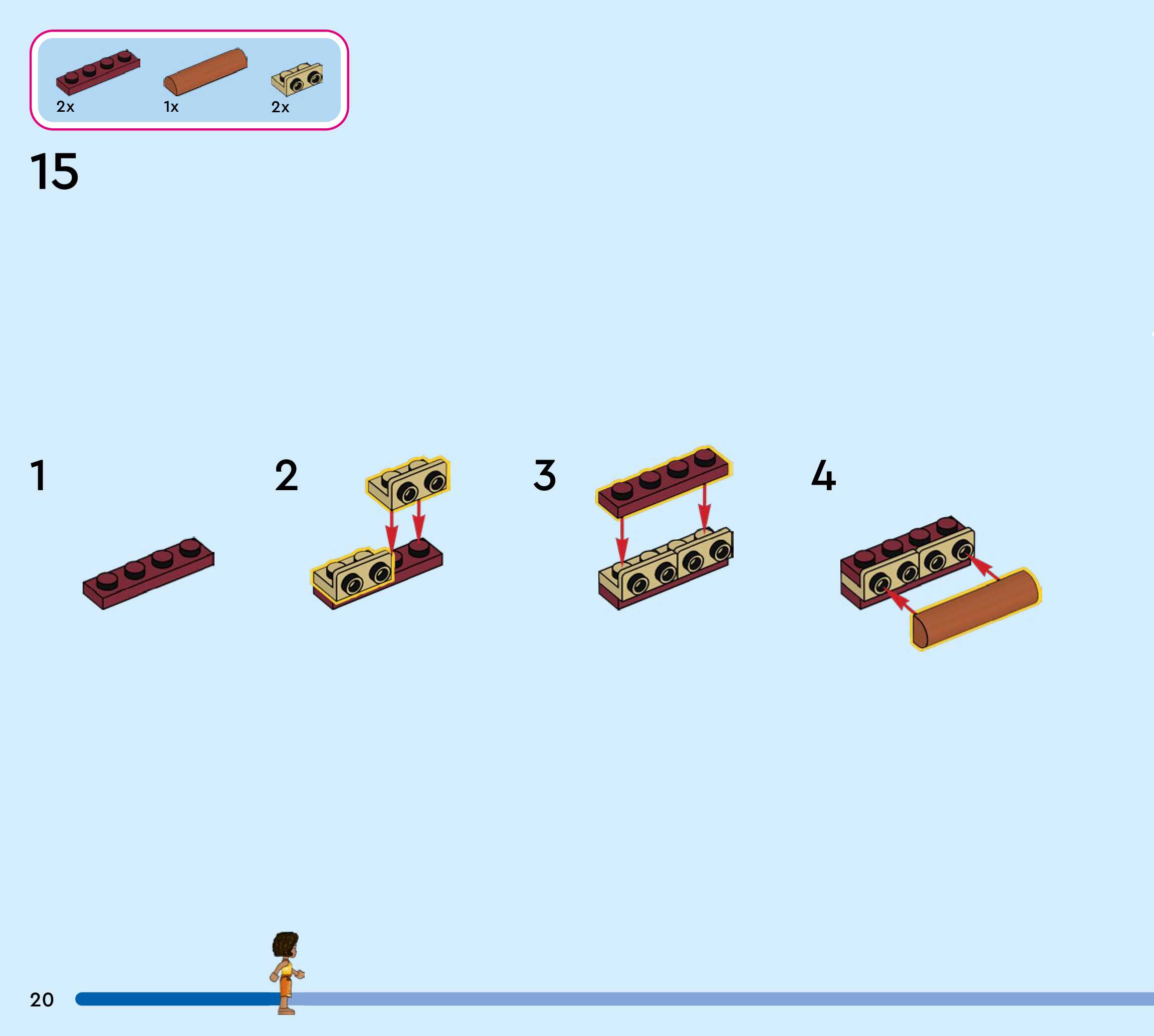 2x 1x 2x

15

1

2

3

4

20