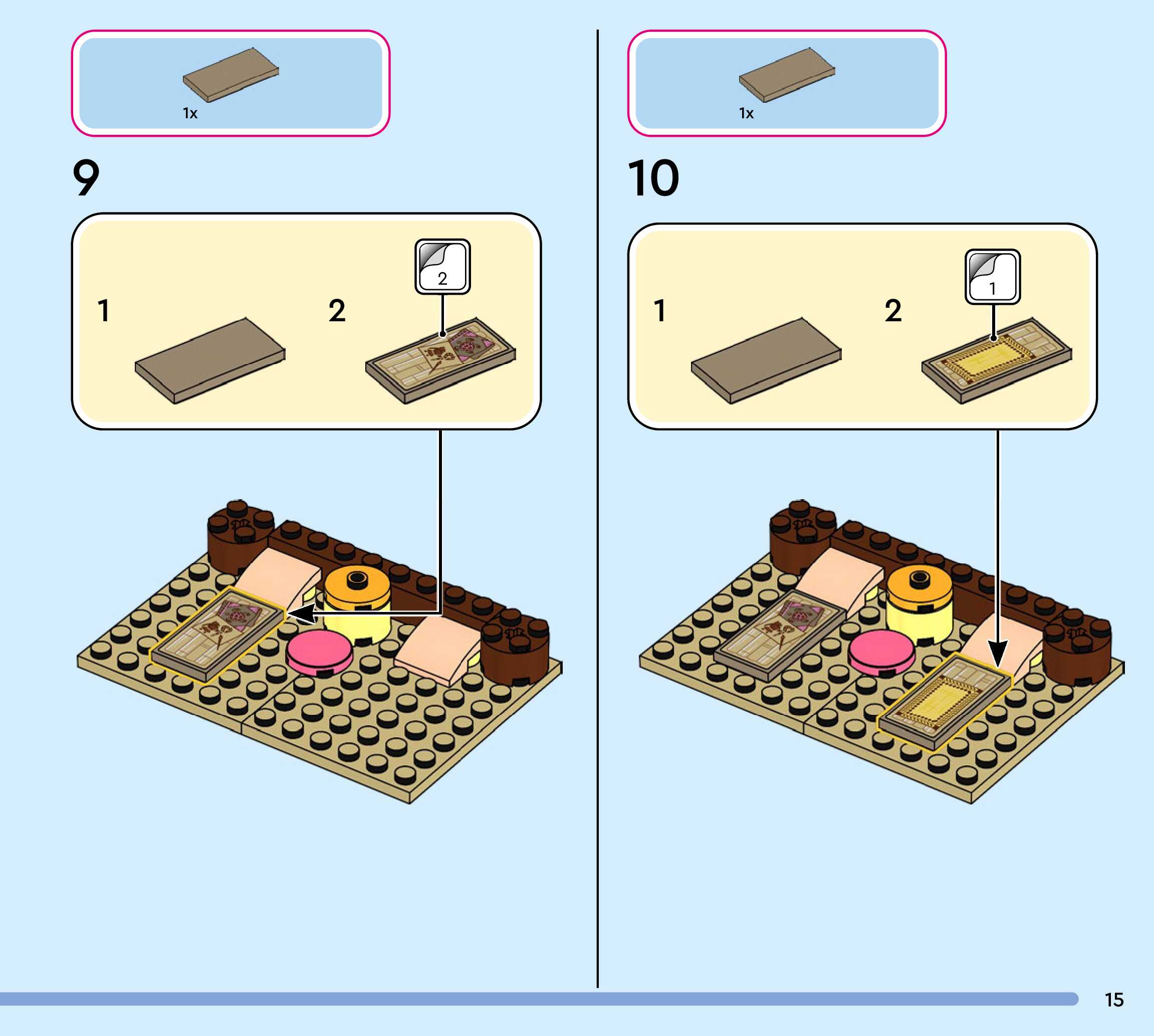 1x

9

1

2

2

1x

10

1

2

1

15