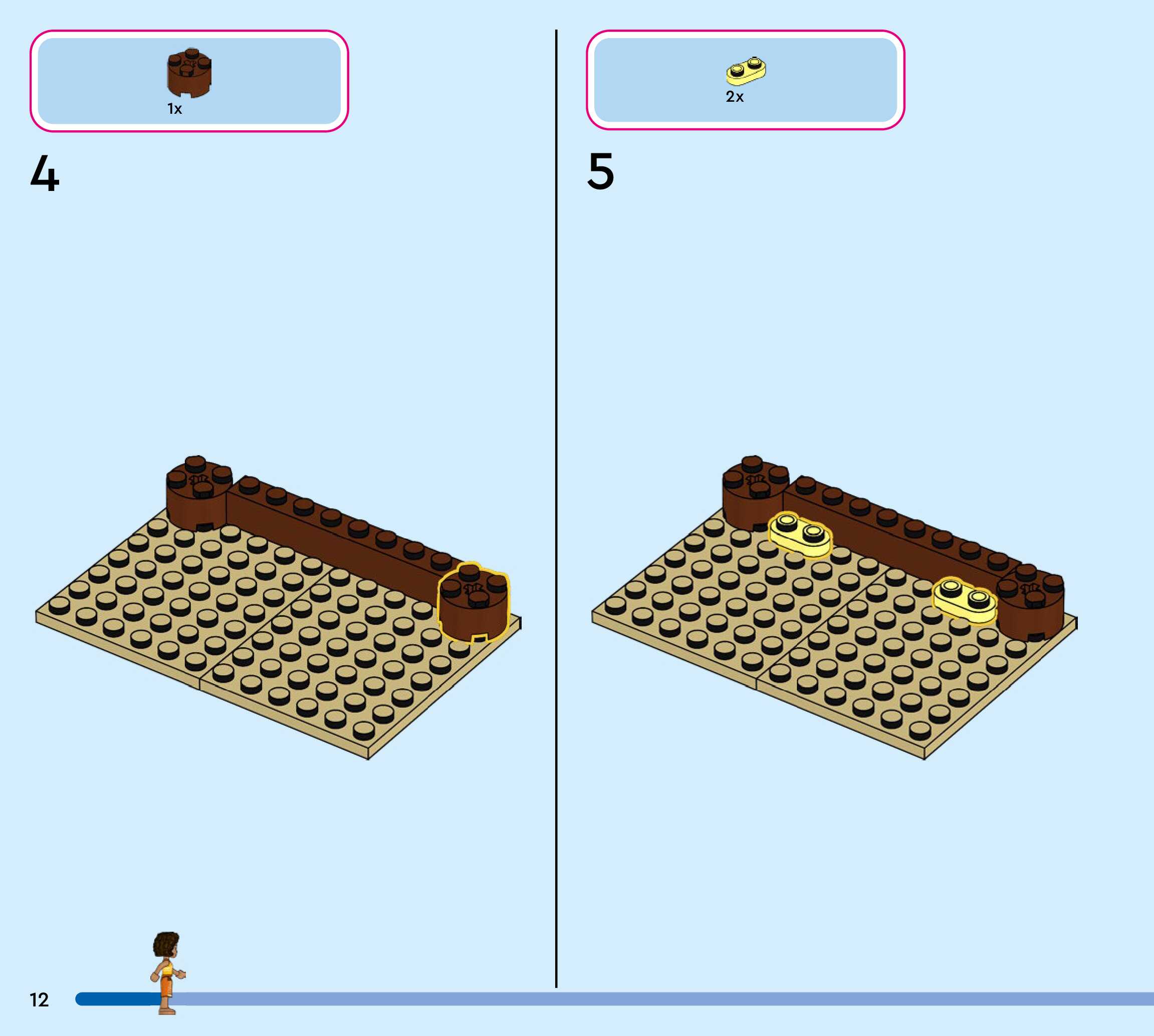 1x

4

2x

5

12