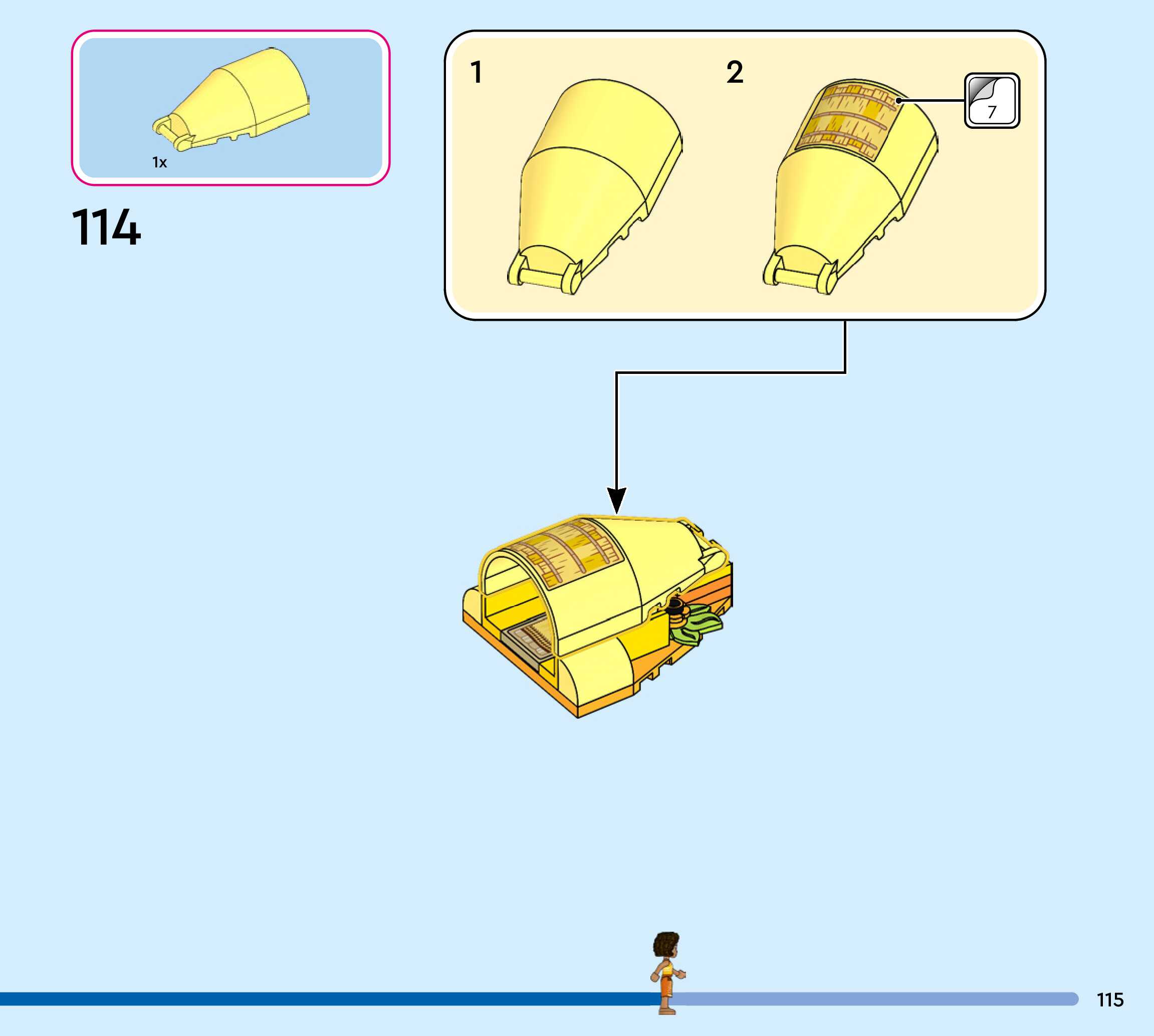 1x

114

1

2

7

115