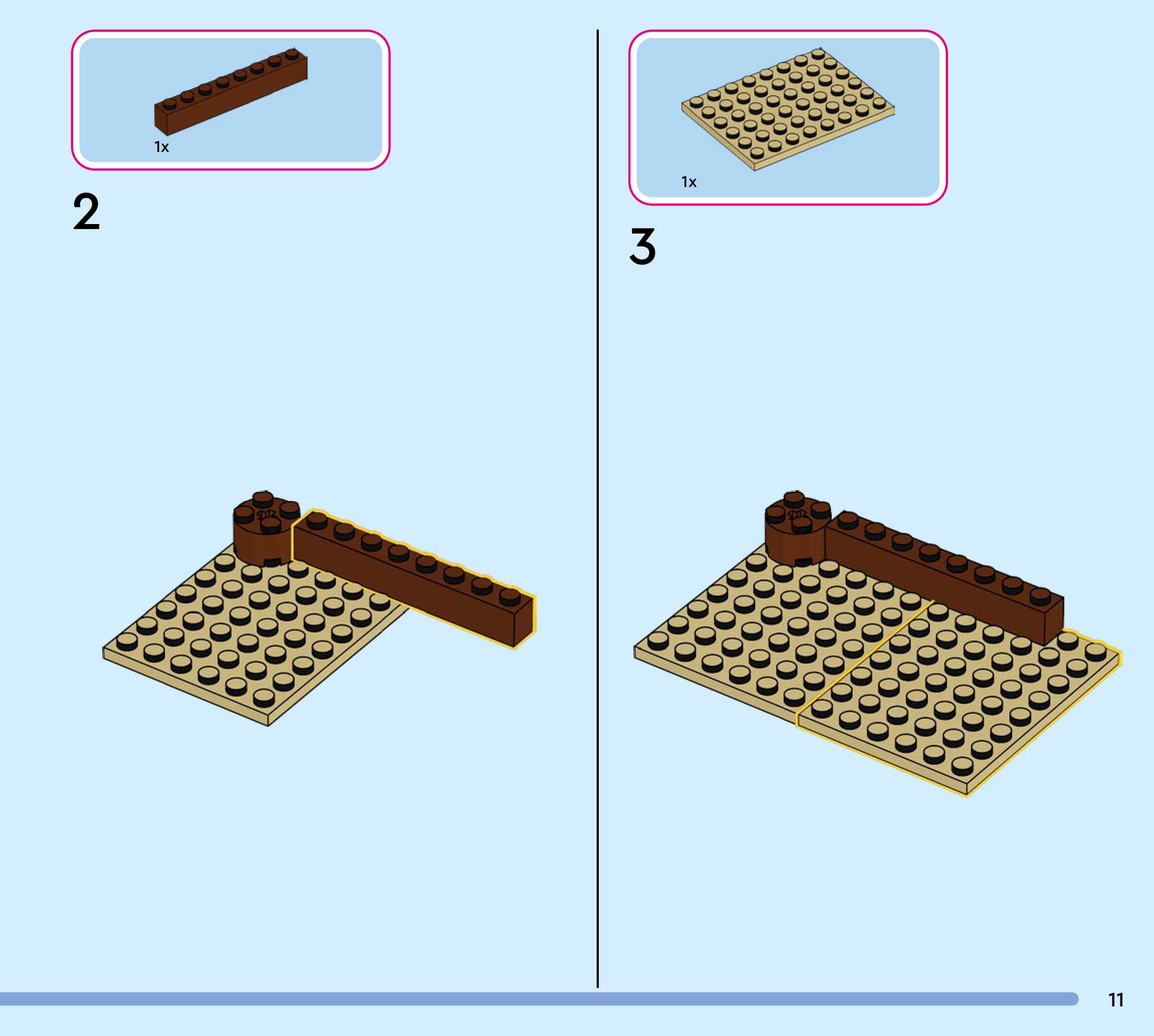 1x

2

1x

3

11