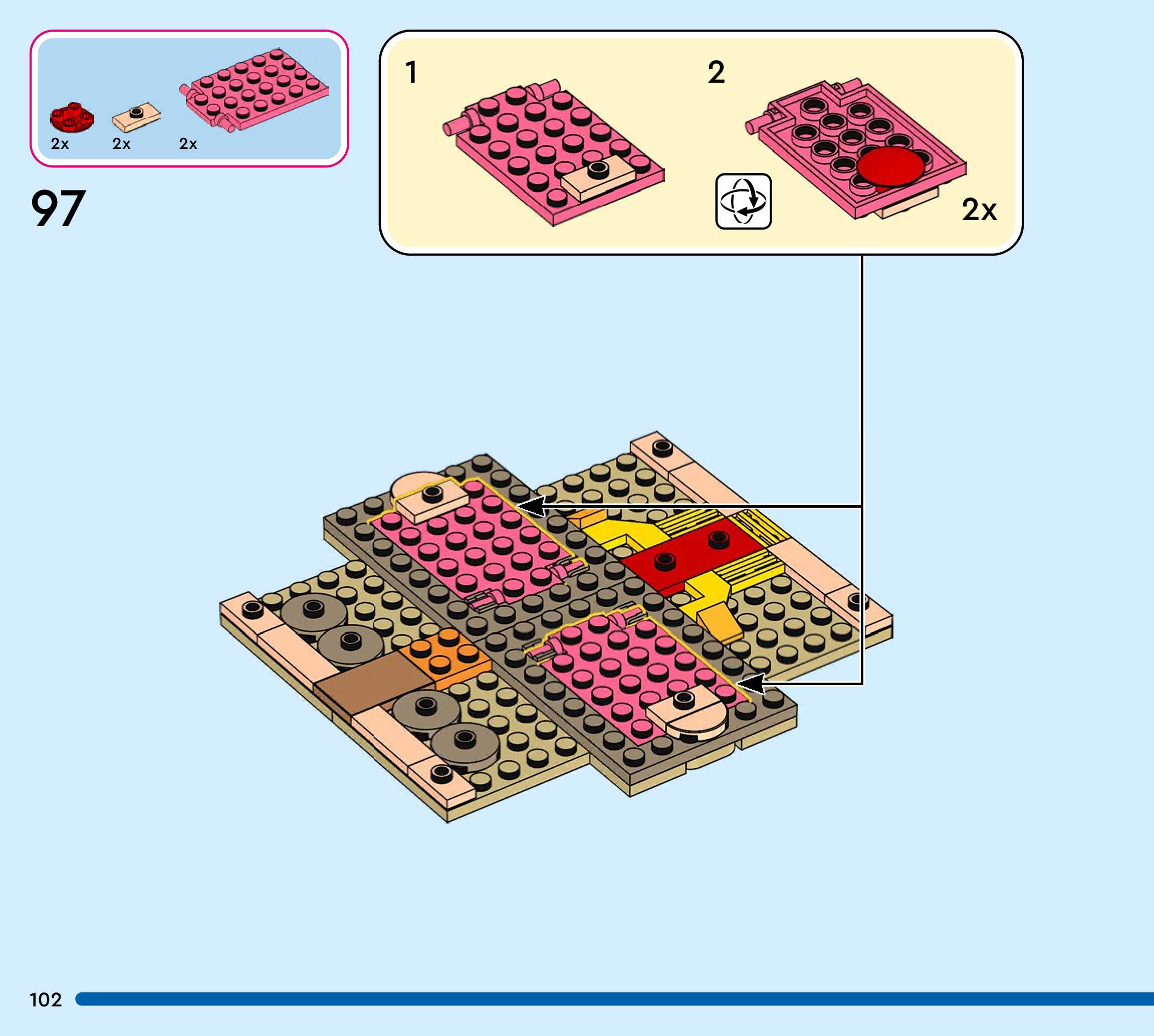 2x 2x 2x

97

1

2

2x

102