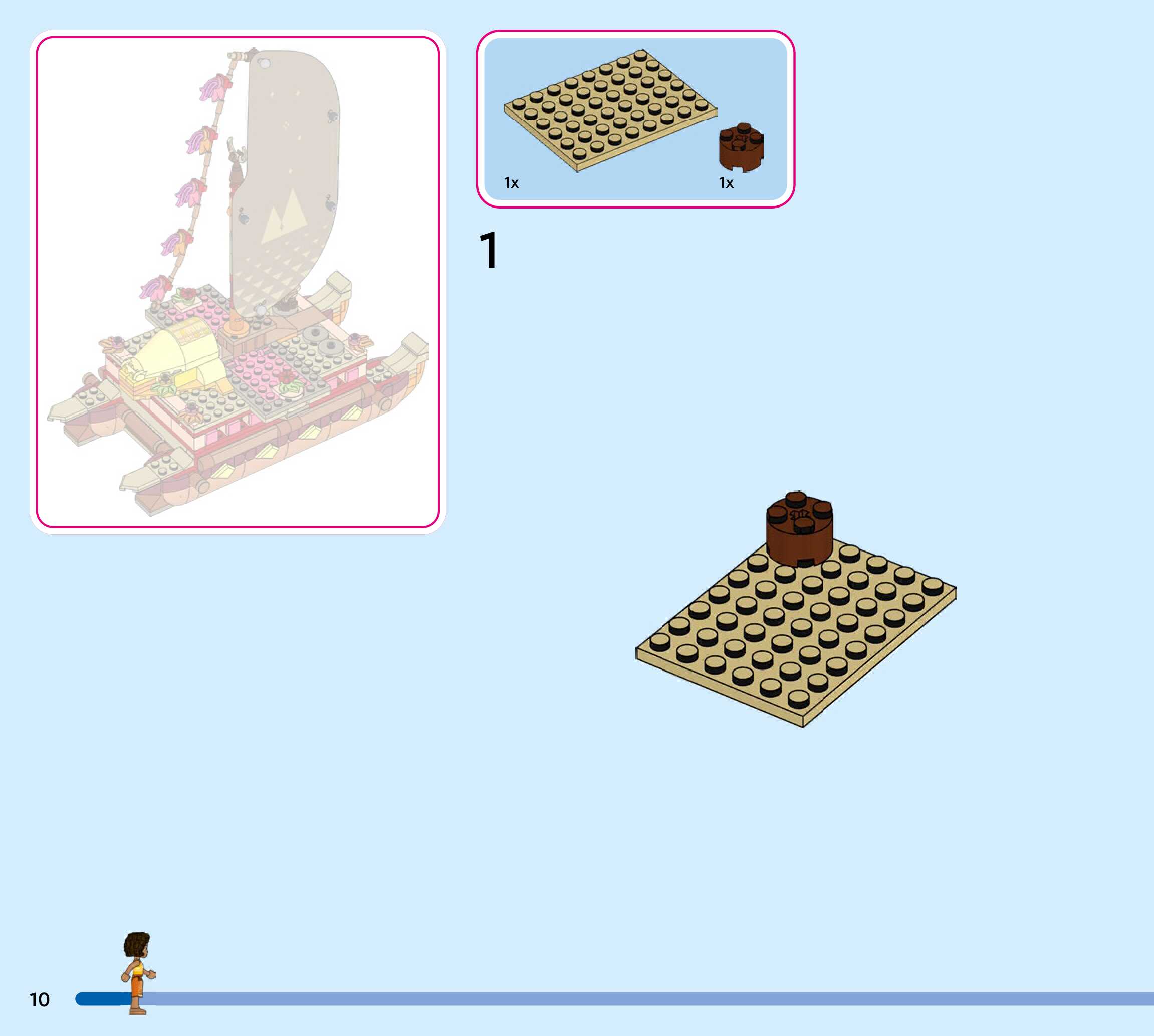 1x
1x

1

10