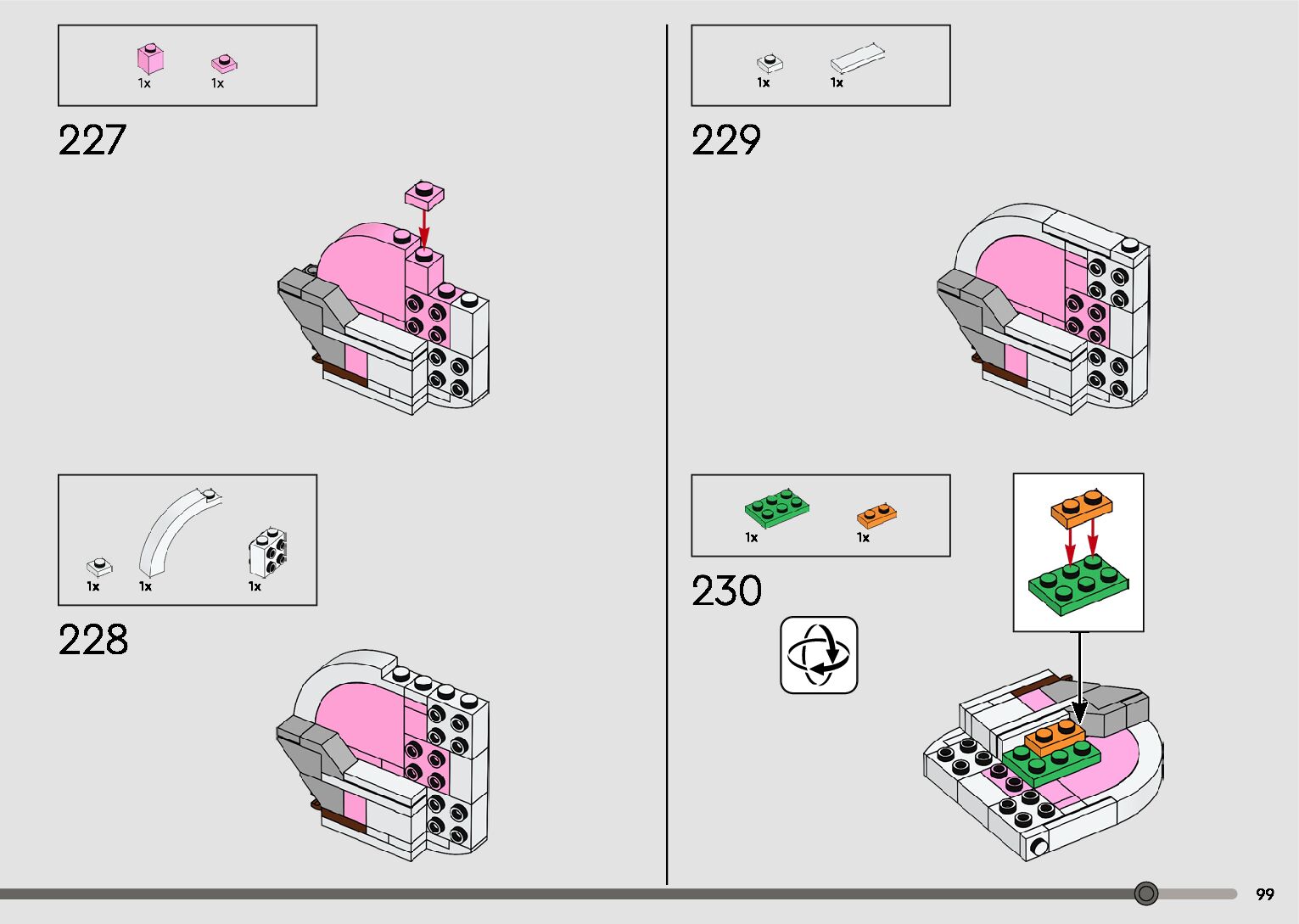 1x 1x

227

1x 1x 1x

228

1x 1x

229

1x 1x

230

99