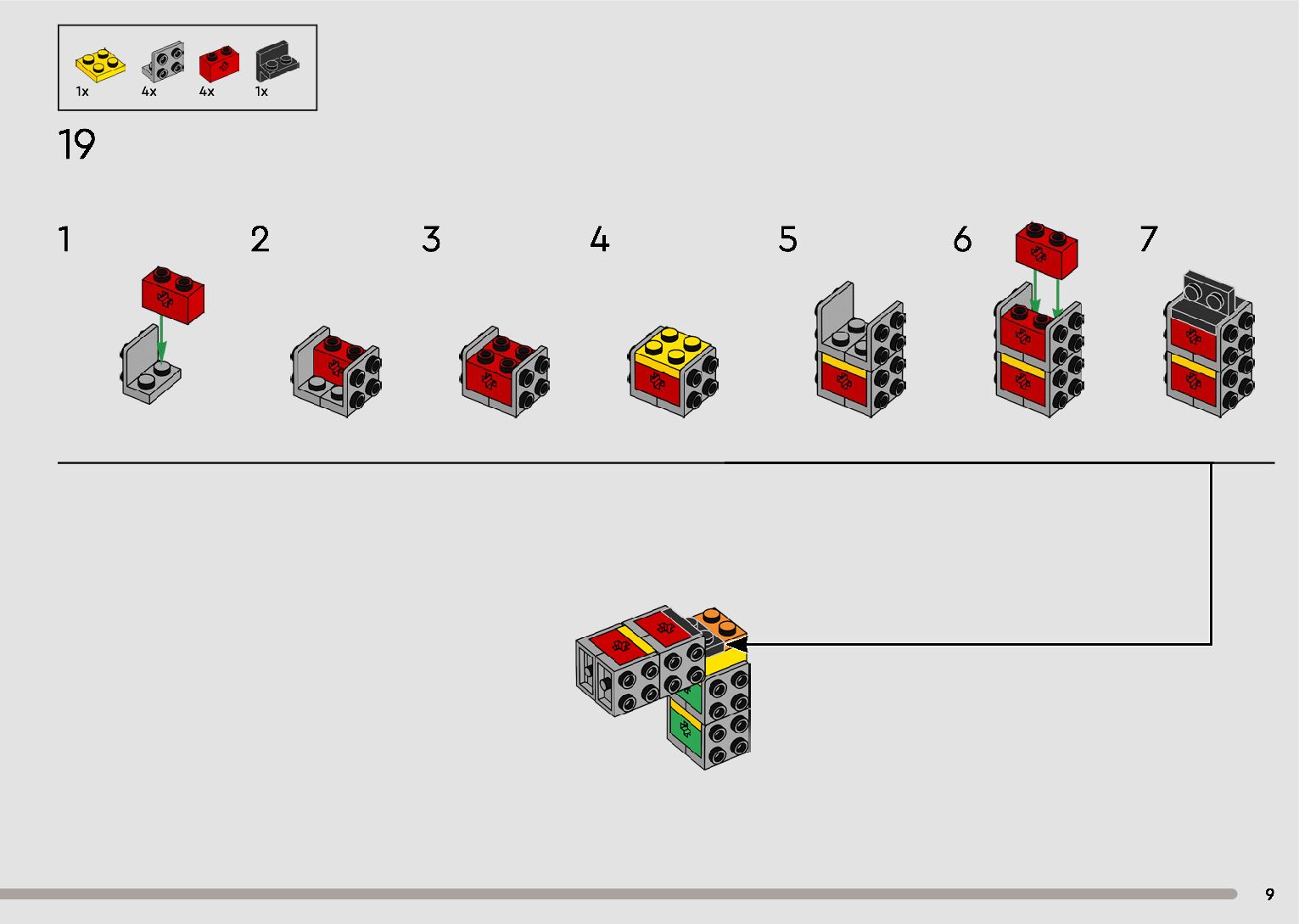 1x 4x 4x 1x

19

1

2

3

4

5

6

7

9