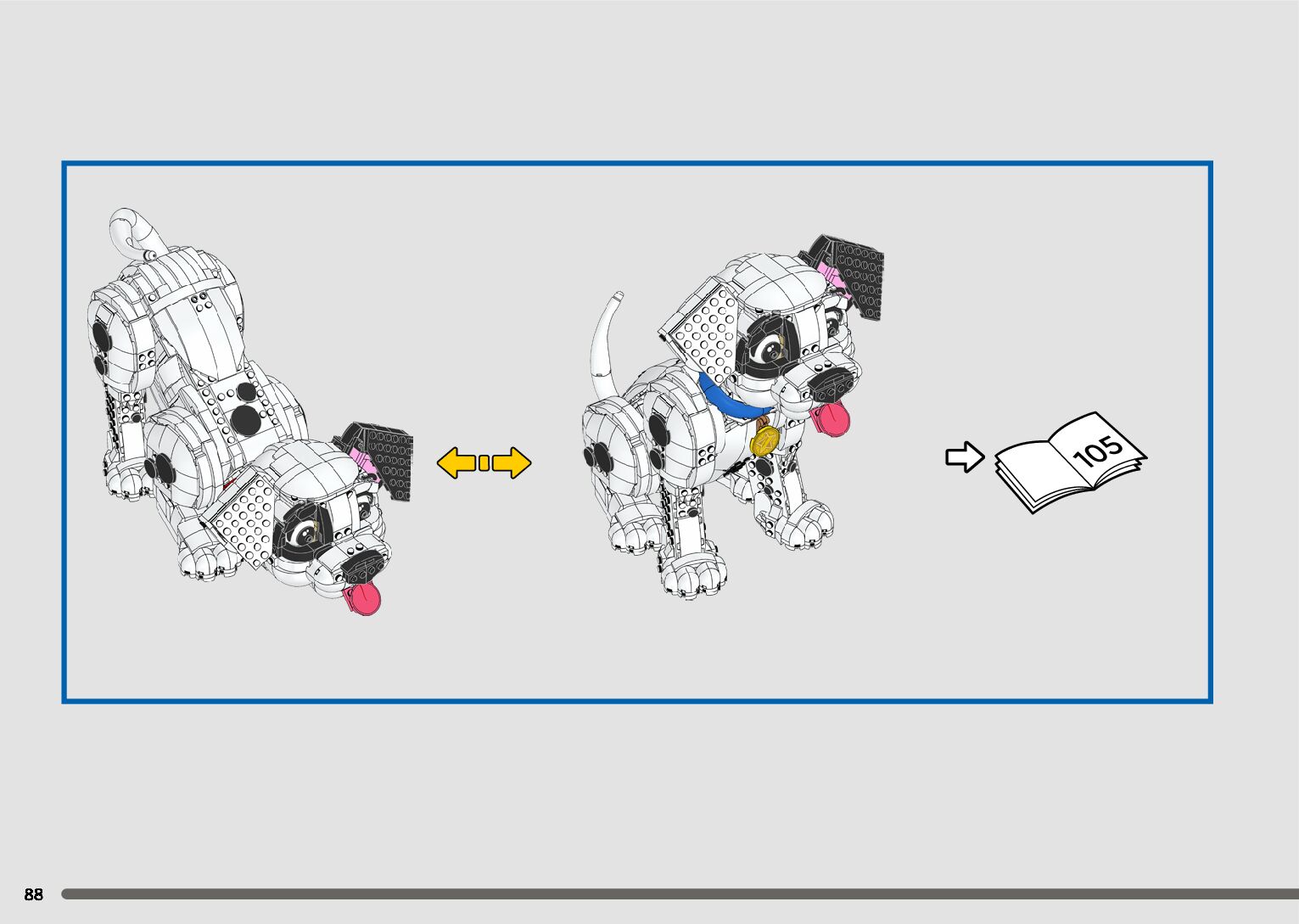 105

88