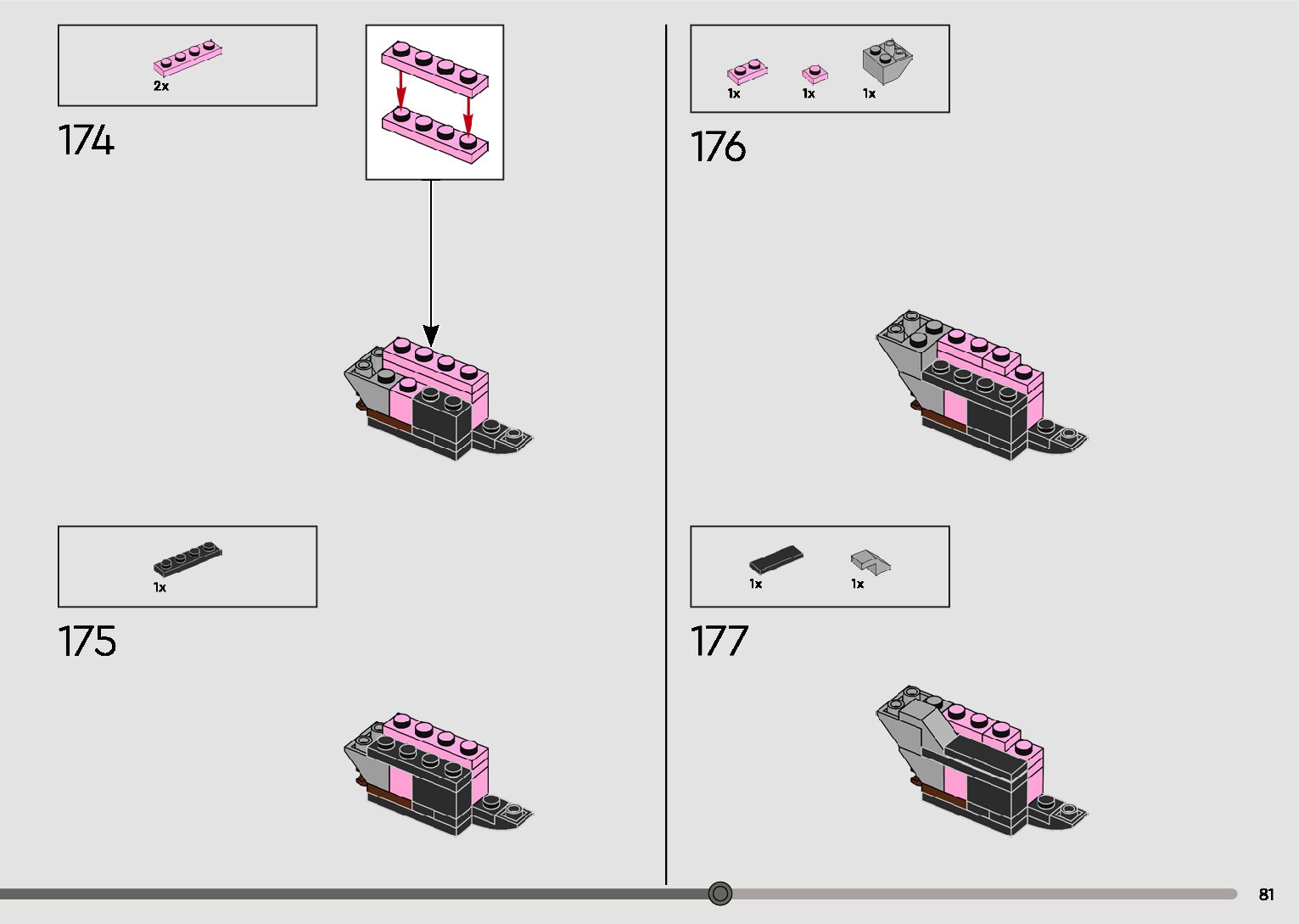 2x

174

1x

175

1x 1x 1x

176

1x 1x

177

81