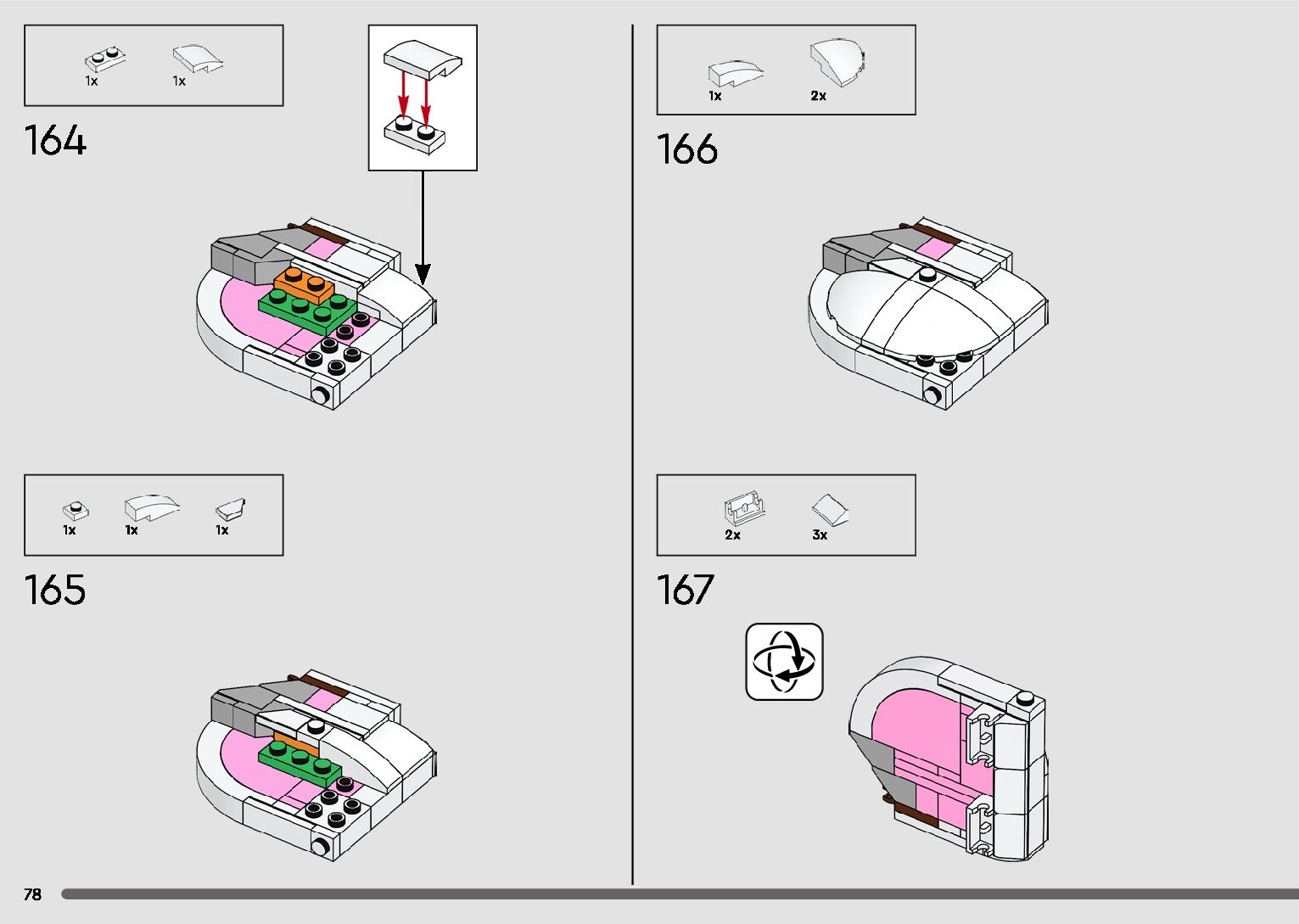 1x 1x

164

1x 1x 1x

165

1x 2x

166

2x 3x

167

78