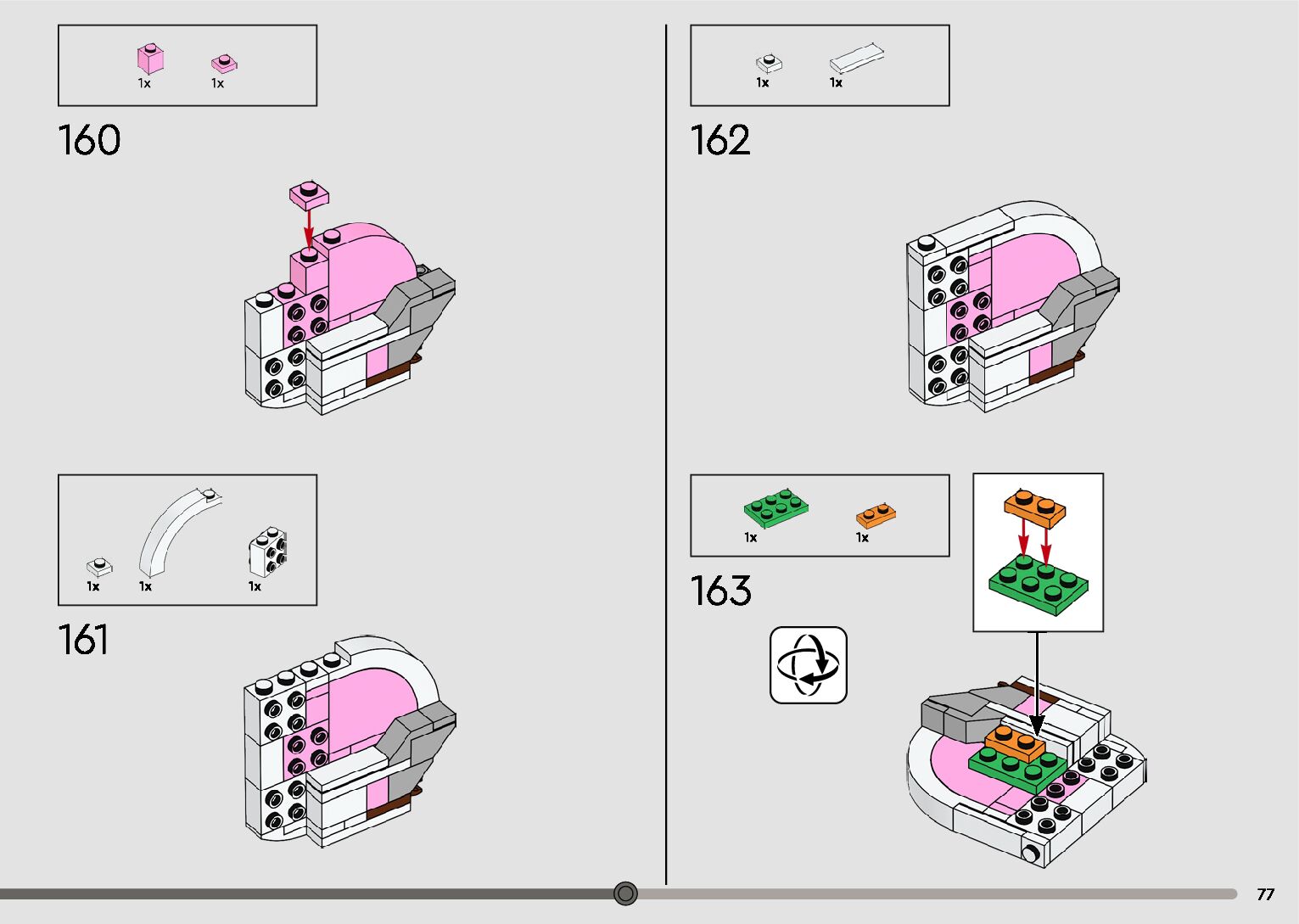 1x 1x

160

1x 1x 1x

161

1x 1x

162

1x 1x

163

77