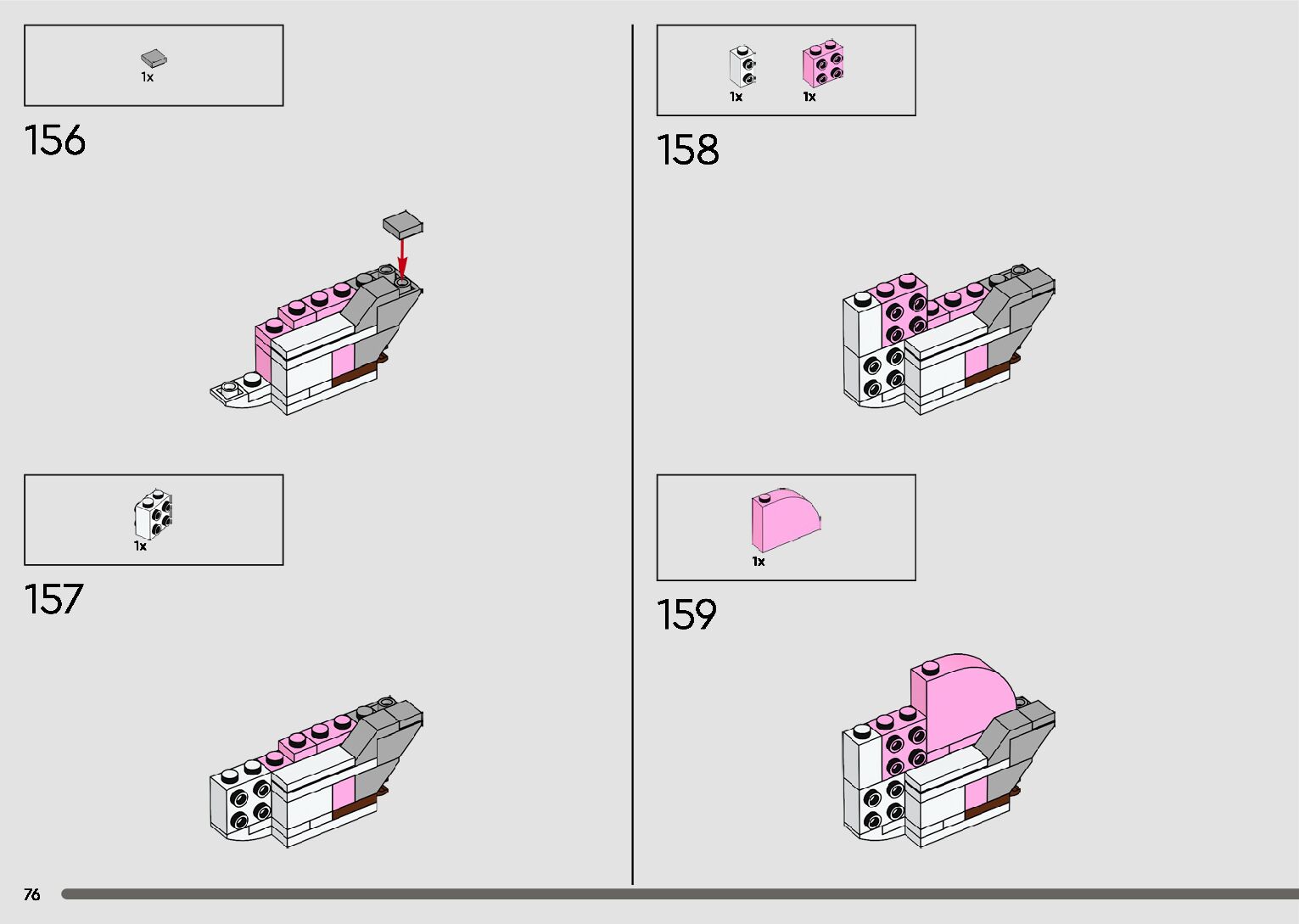 1x

156

1x

157

1x 1x

158

1x

159

76