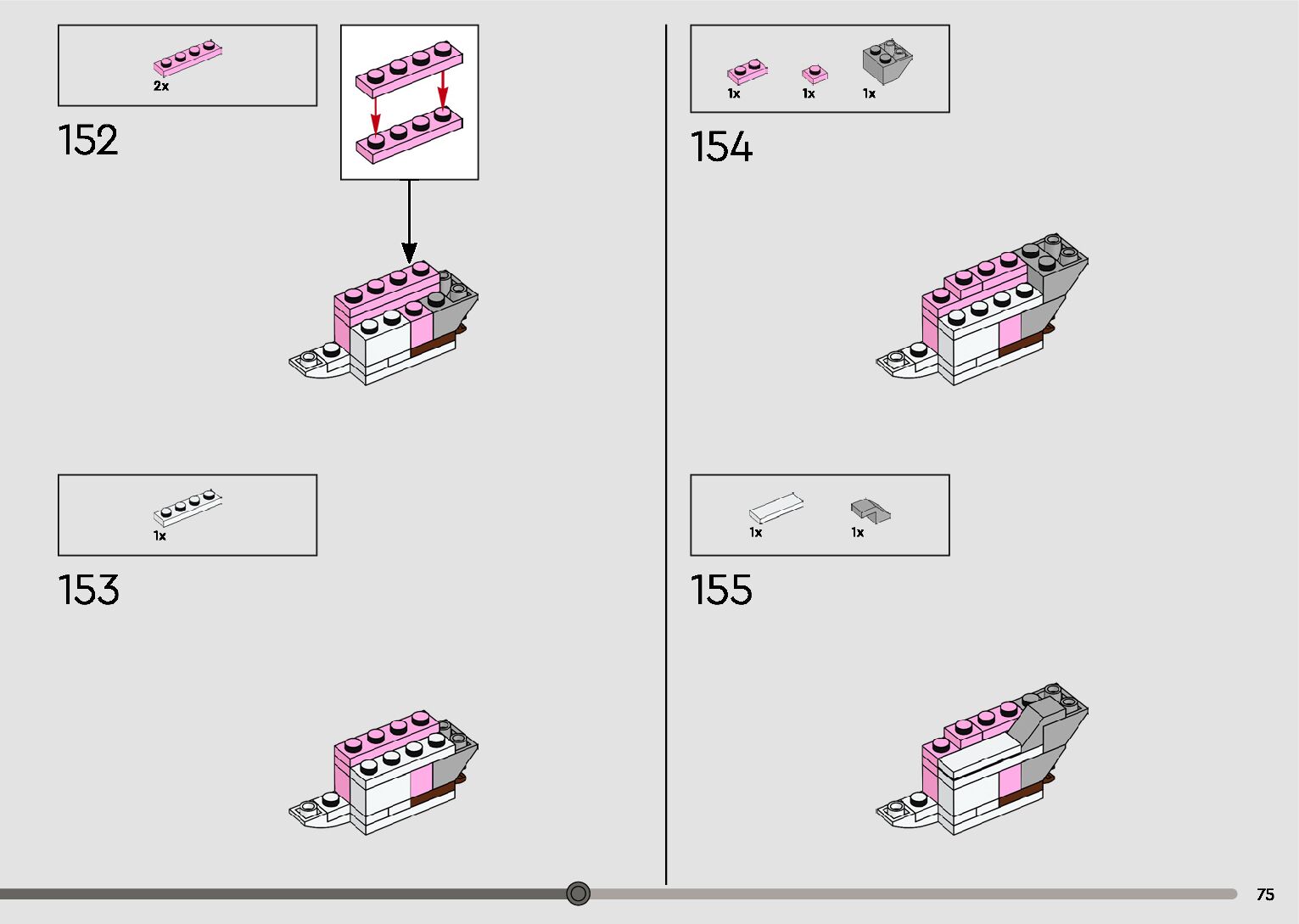 2x

152

1x

153

1x 1x 1x

154

1x 1x

155

75