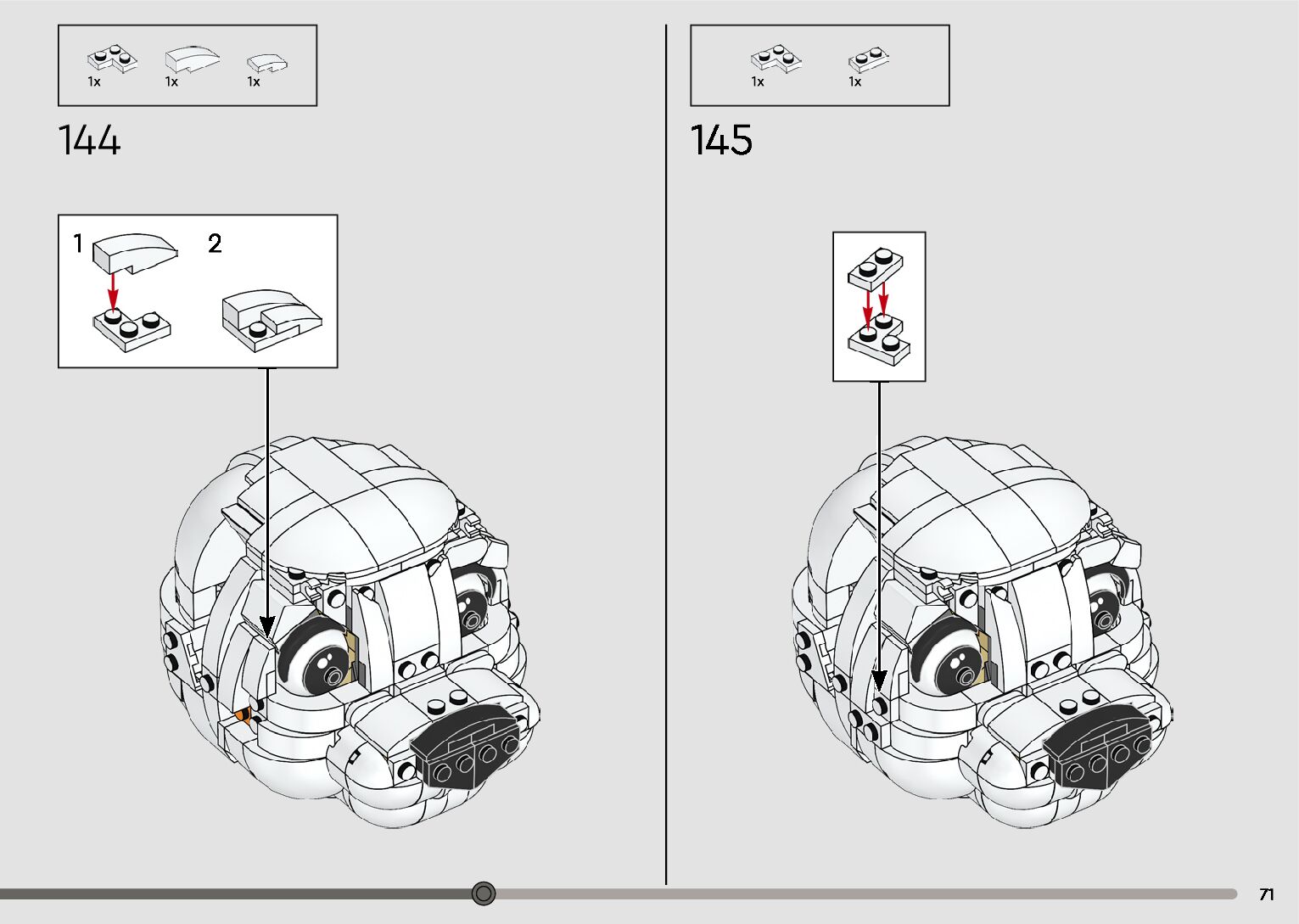 1x 1x 1x

144

1

2

1x 1x

145

71