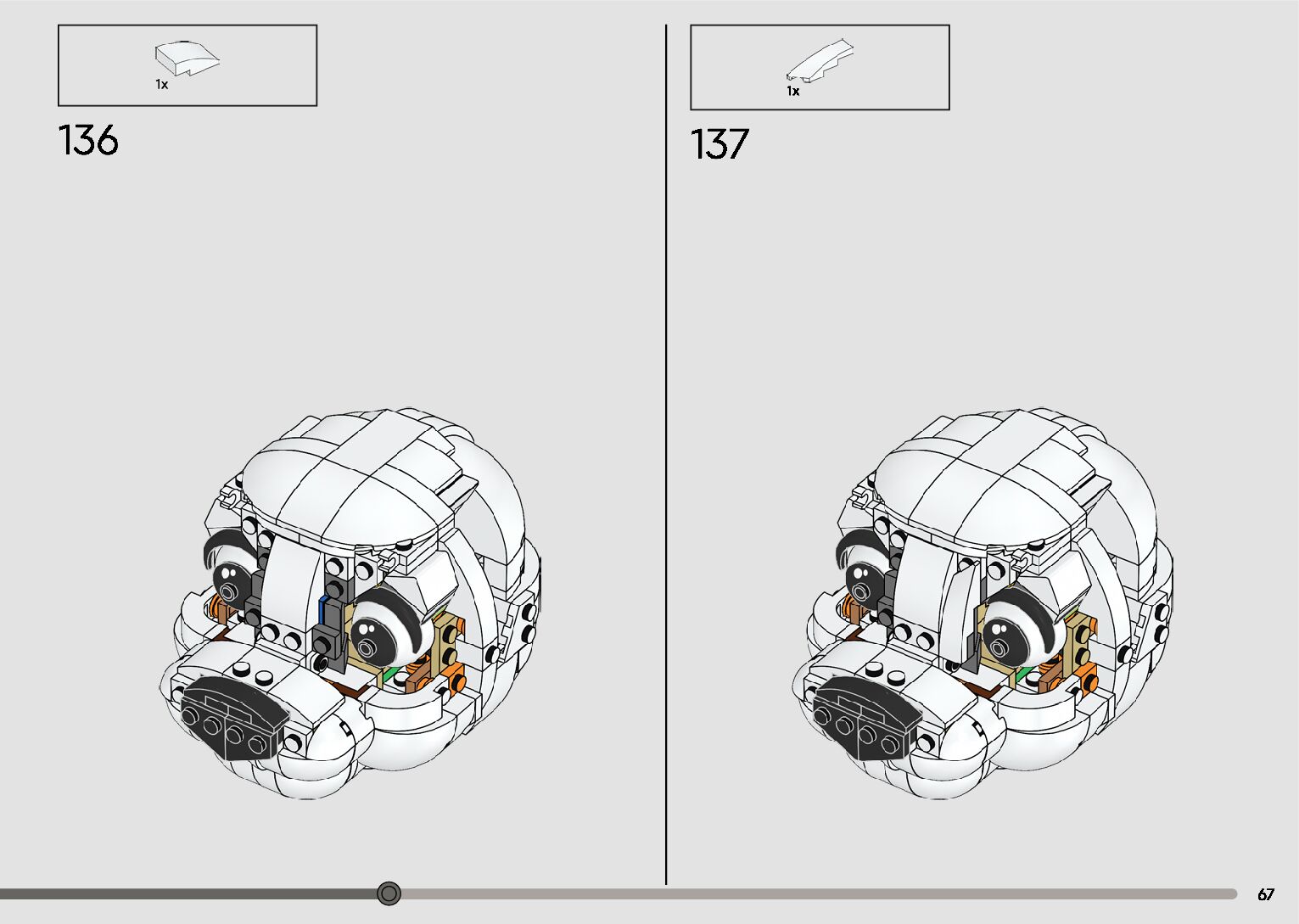 1x

136

1x

137

67