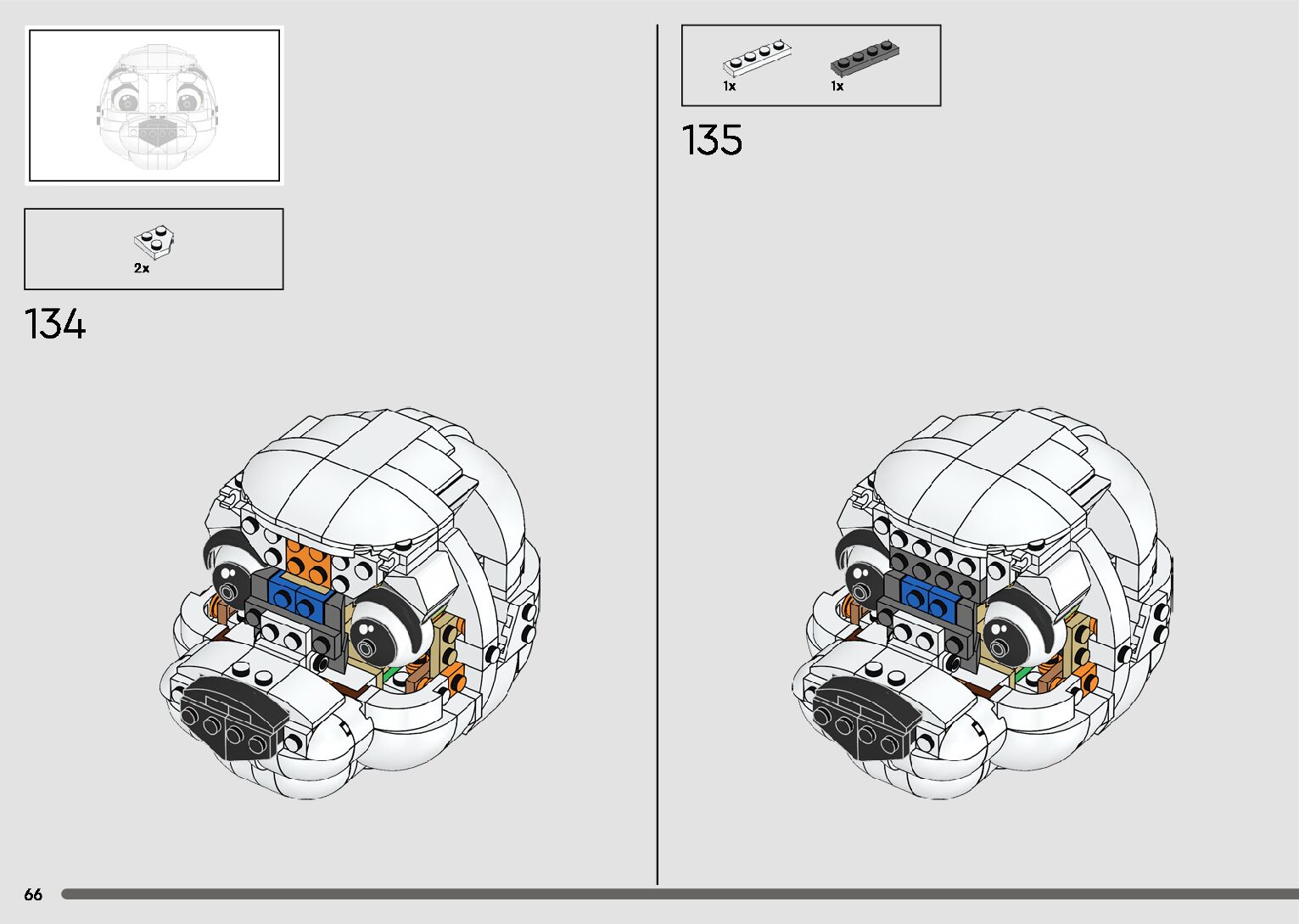 2x

134

1x 1x

135

66