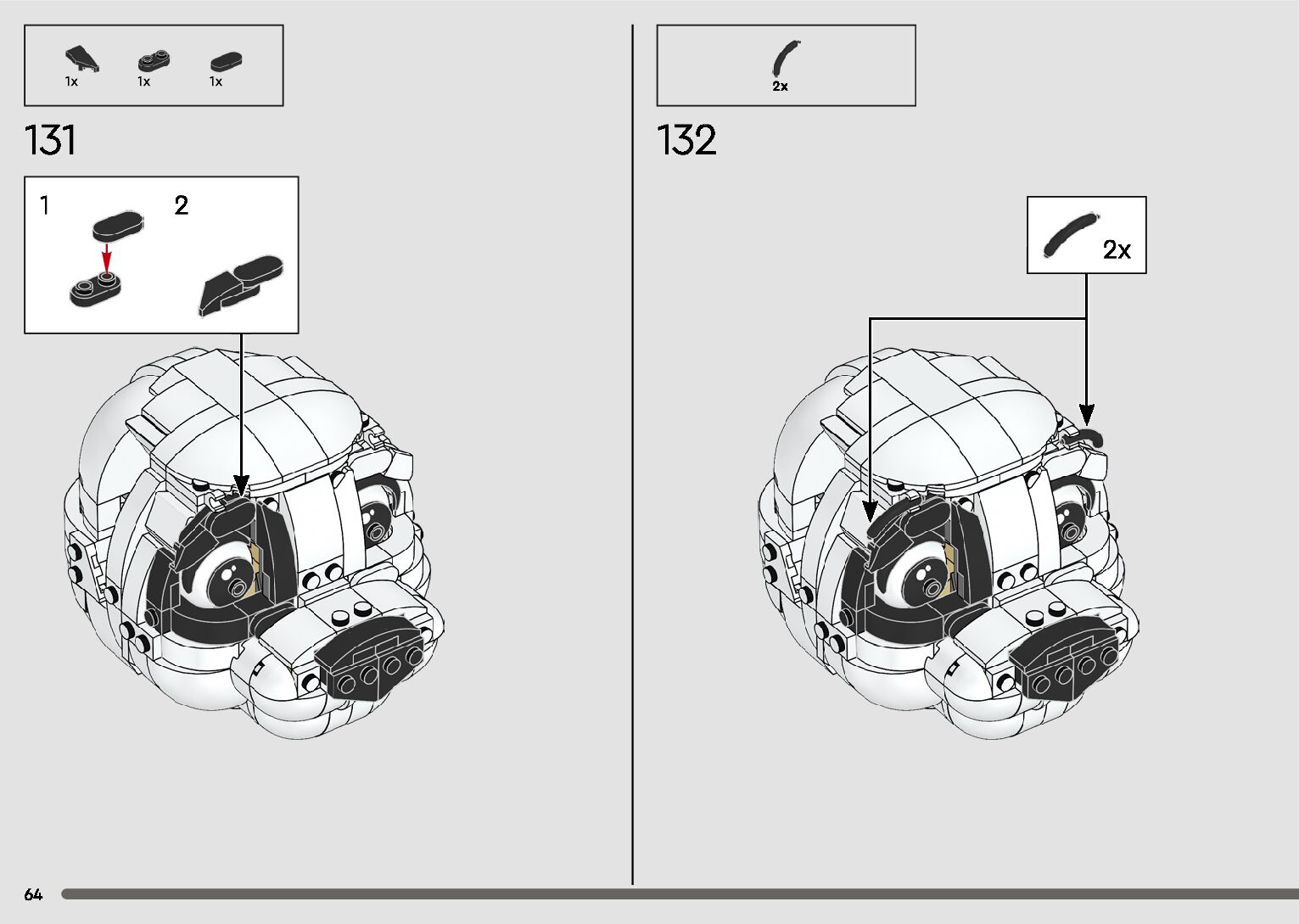 1x 1x 1x

131

1 2

2x

132

2x

64