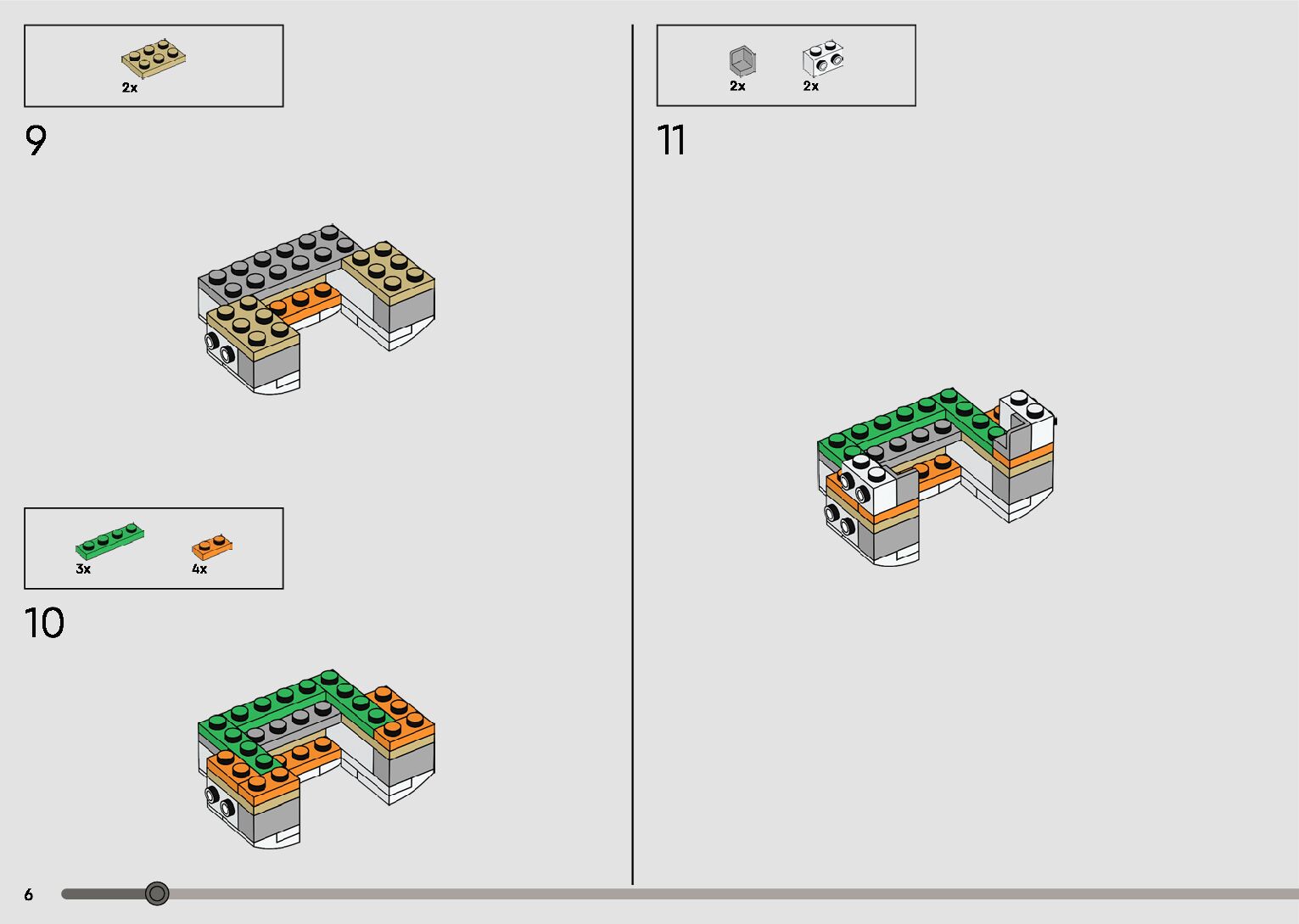 2x

9

3x

4x

10

2x

2x

11

6