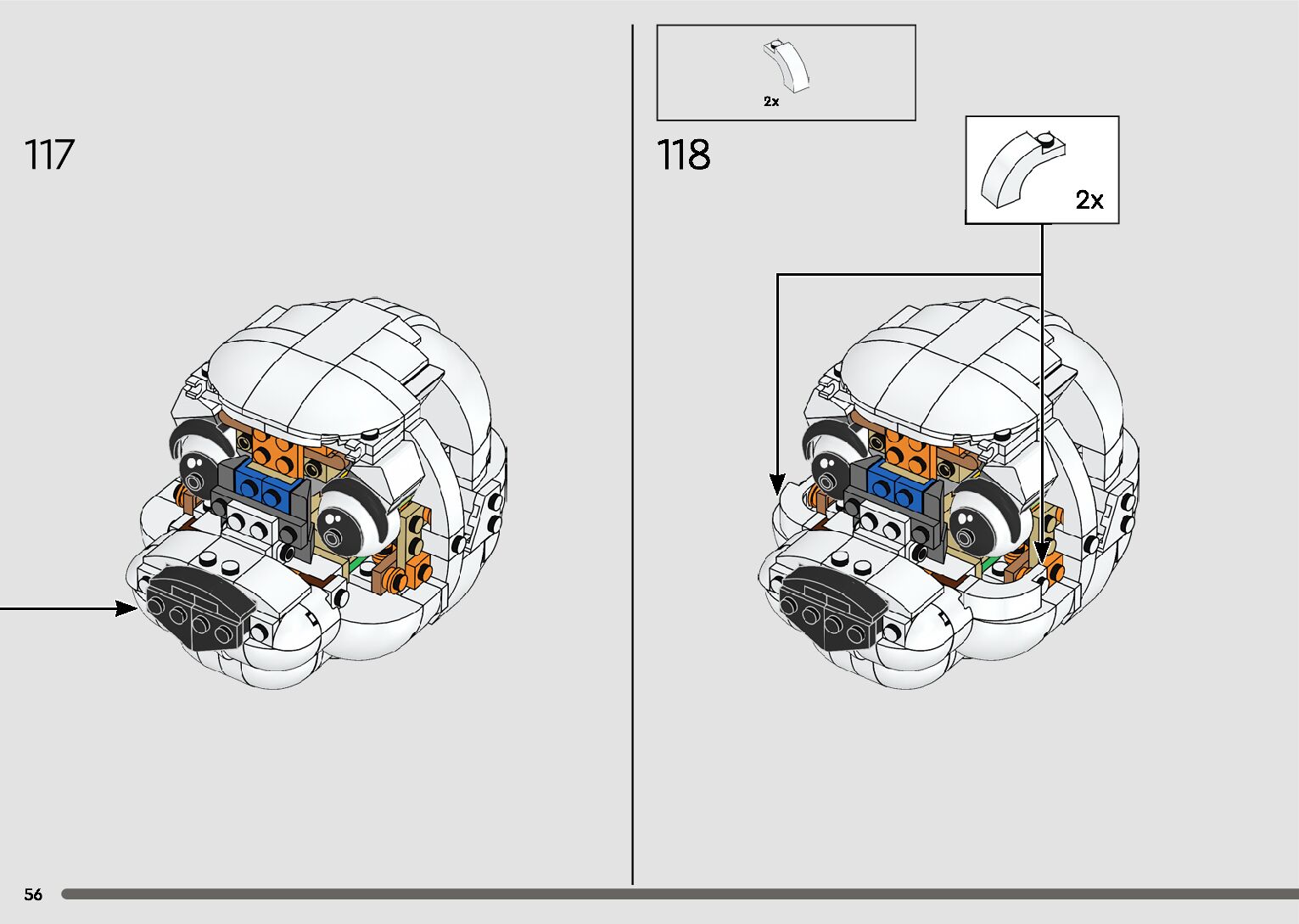 117

2x

118

2x

56