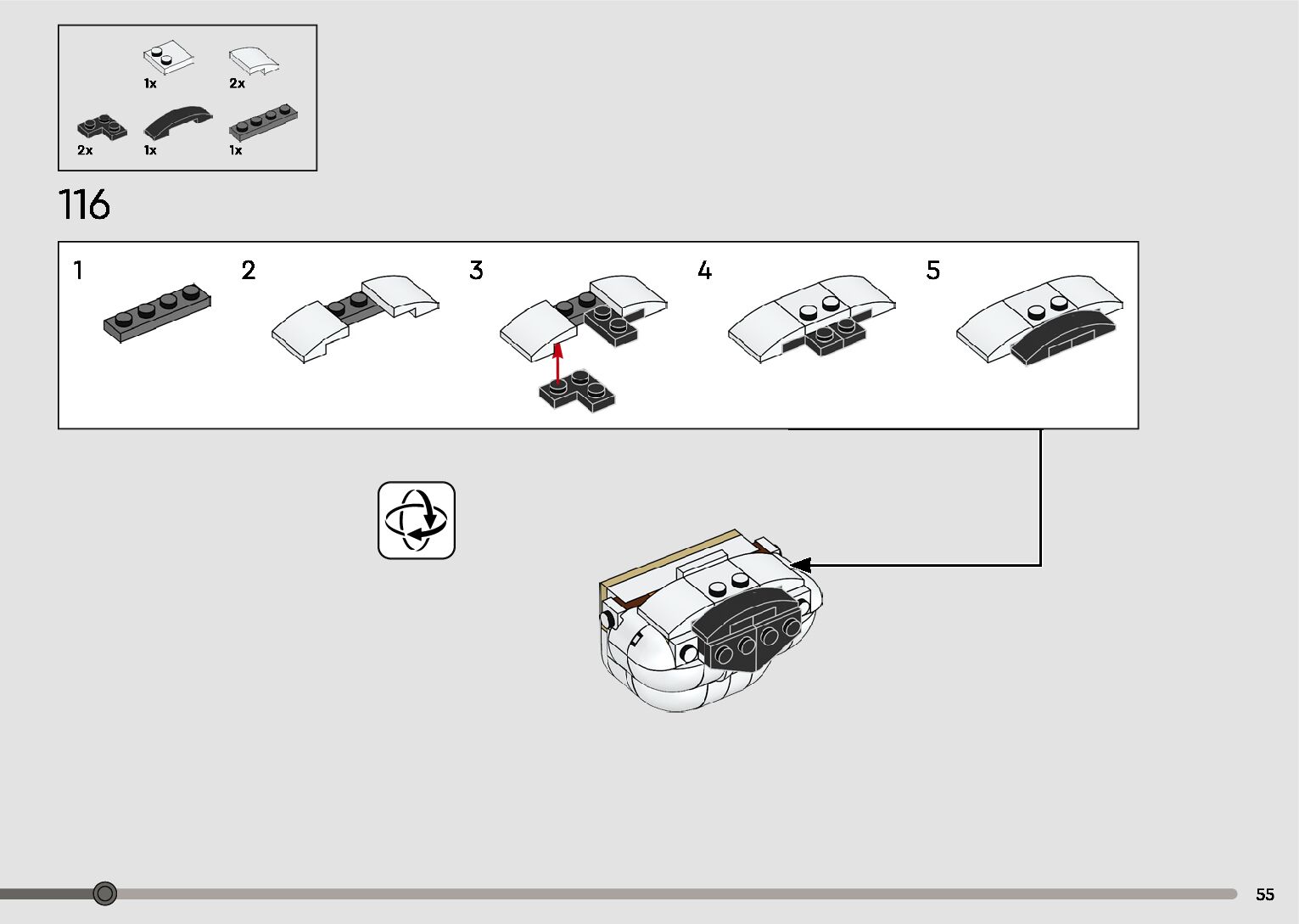 1x 2x
2x 1x 1x

116

1 2 3 4 5

55