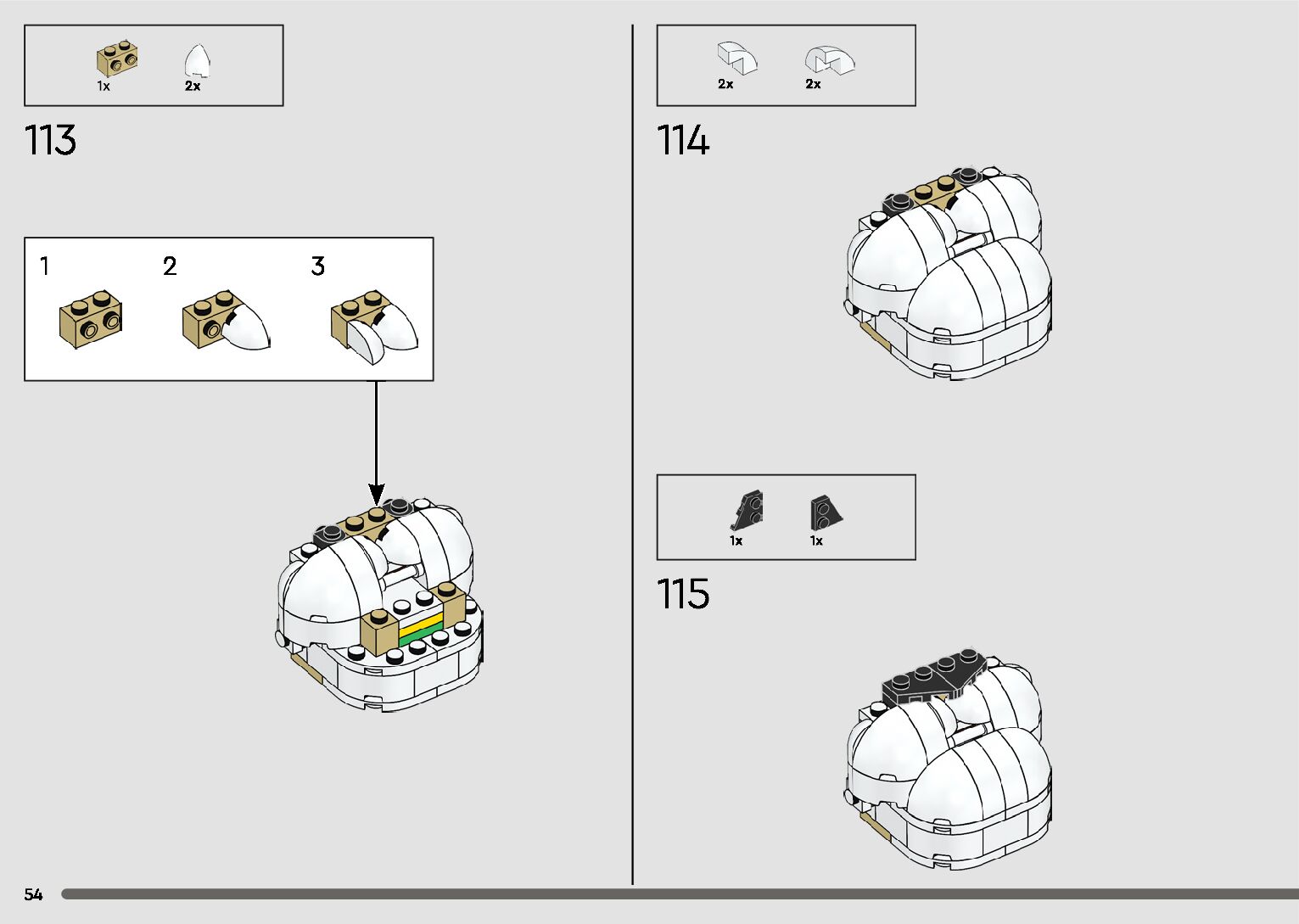 1x 2x

113

1 2 3

2x 2x

114

1x 1x

115

54