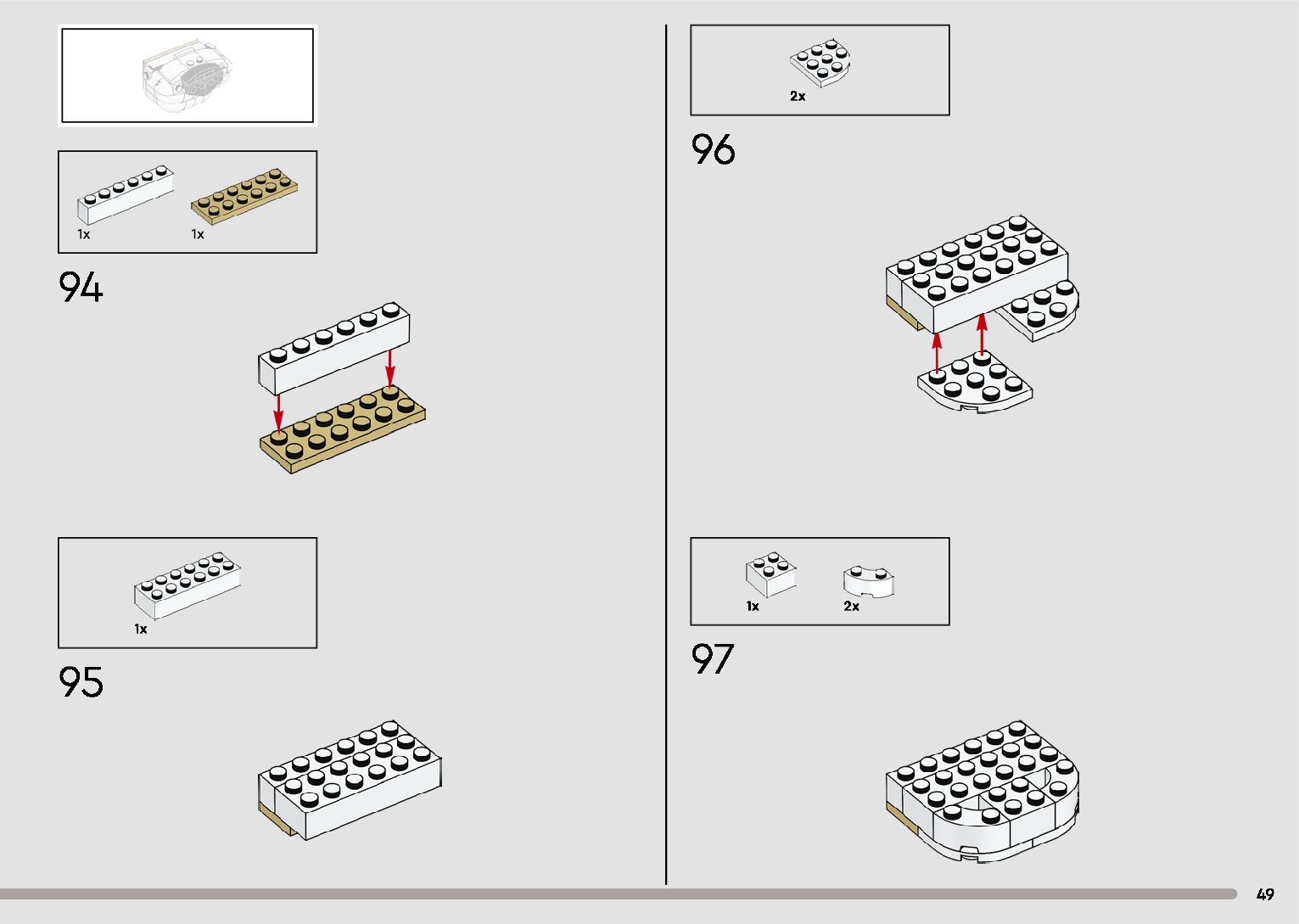 1x 1x

94

1x

95

2x

96

1x 2x

97

49