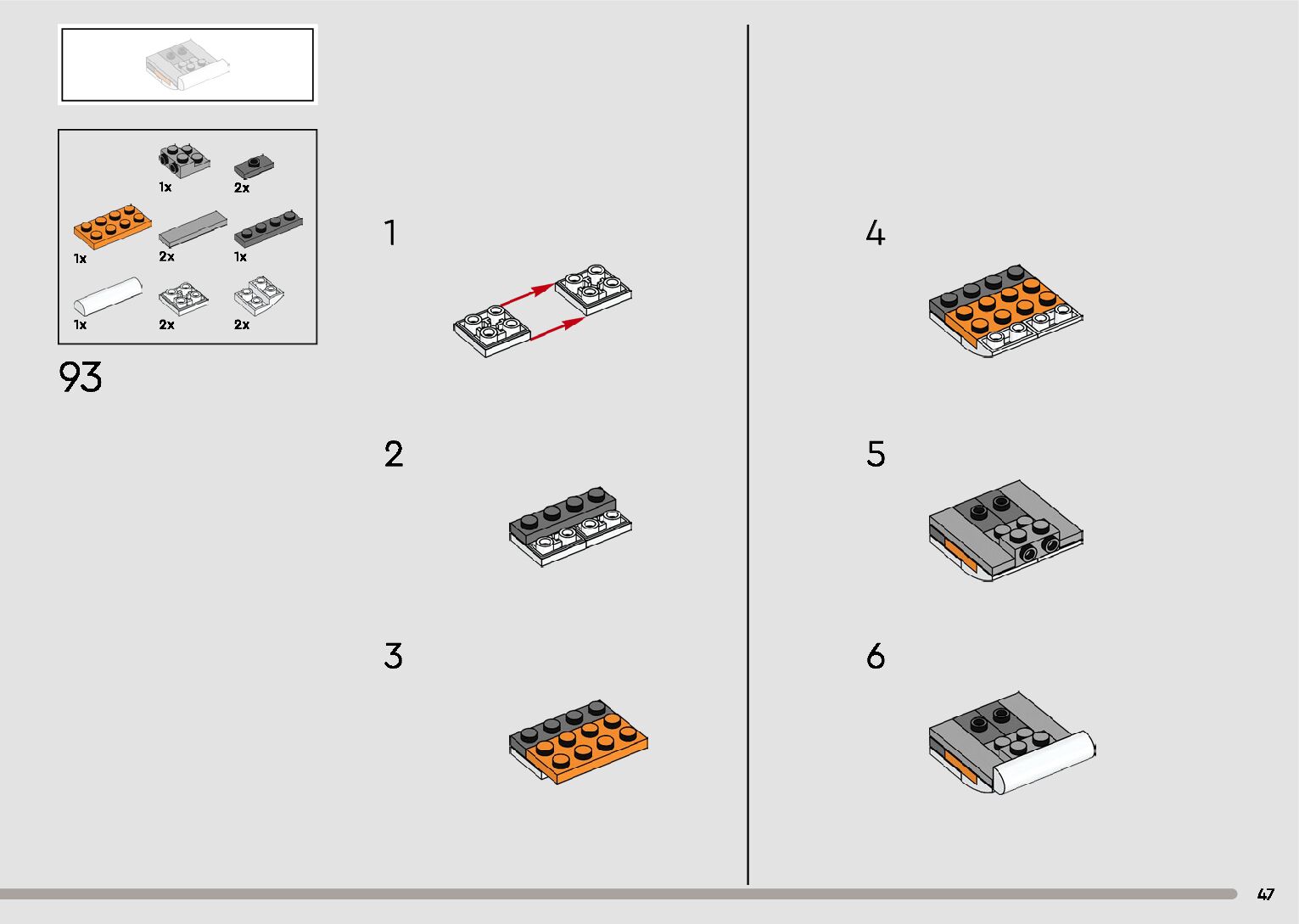 1x 2x

1x 2x 1x

1x 2x 2x

93

1

2

3

4

5

6

47