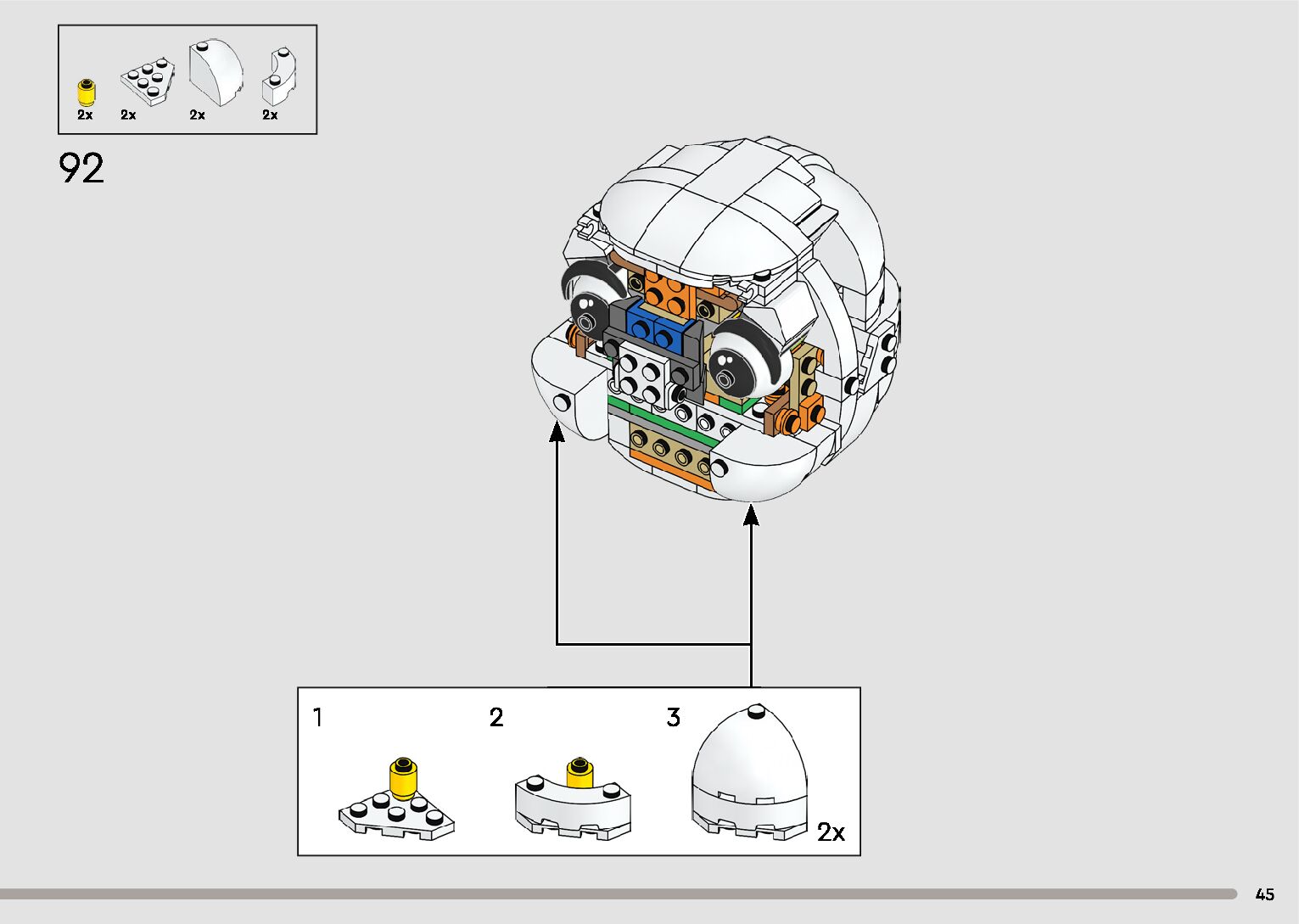 2x 2x 2x 2x

92

1

2

3

2x

45