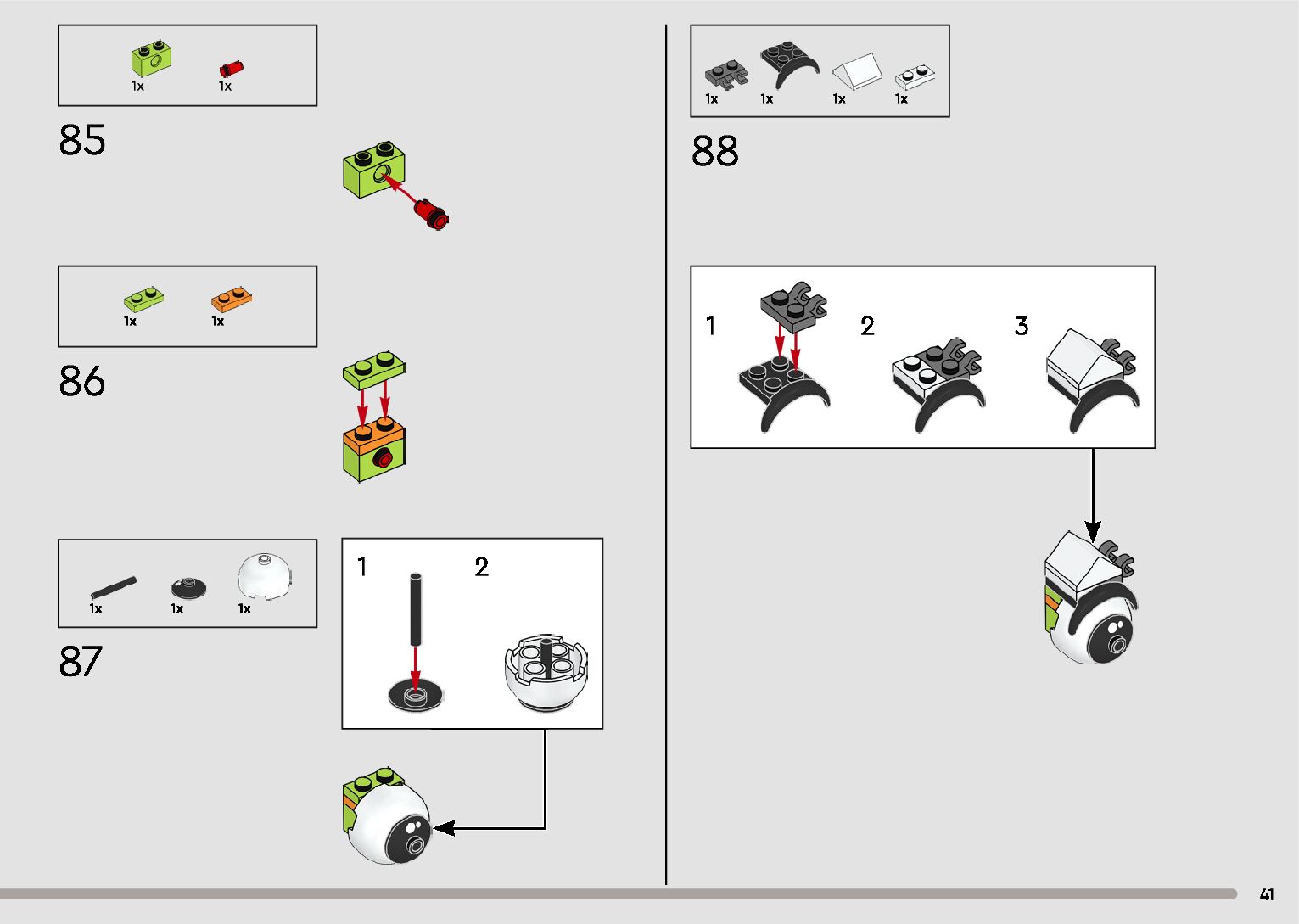 1x 1x

85

1x 1x

86

1x 1x 1x

87

1 2

1x 1x 1x 1x

88

1 2 3

41