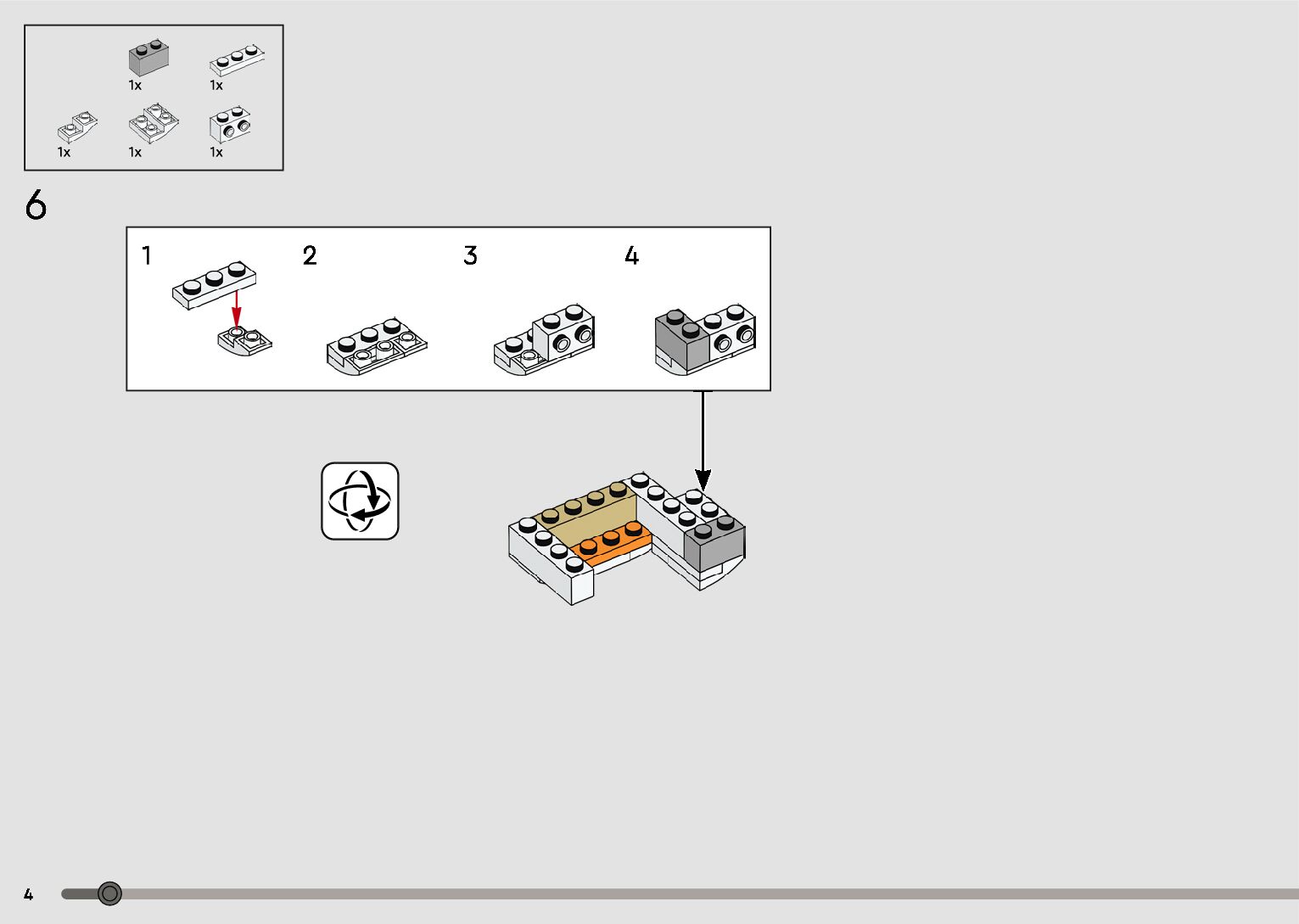 1x 1x
1x 1x 1x

6

1 2 3 4

4