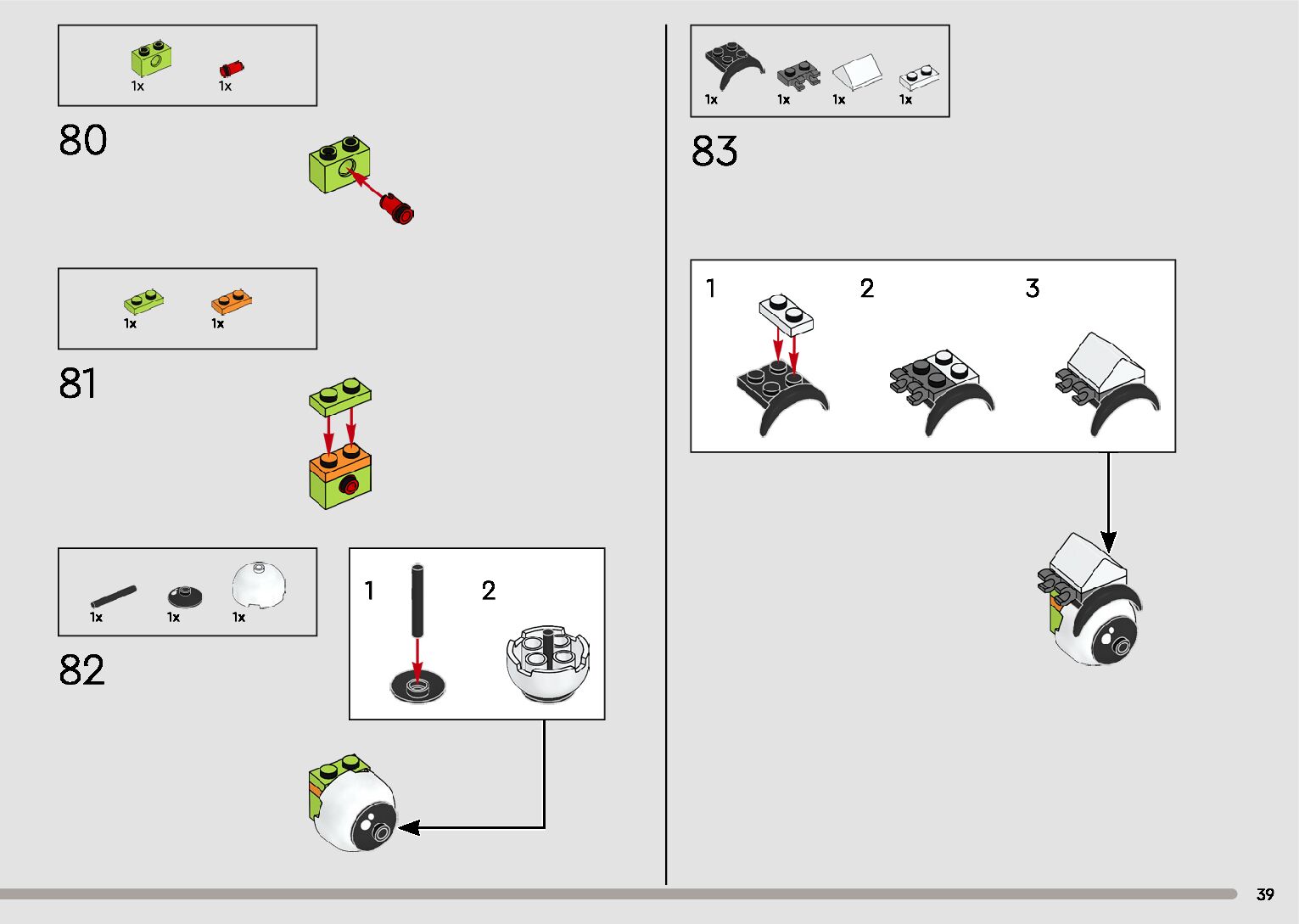 1x 1x

80

1x 1x

81

1x 1x 1x

82

1 2

1x 1x 1x 1x

83

1 2 3

39