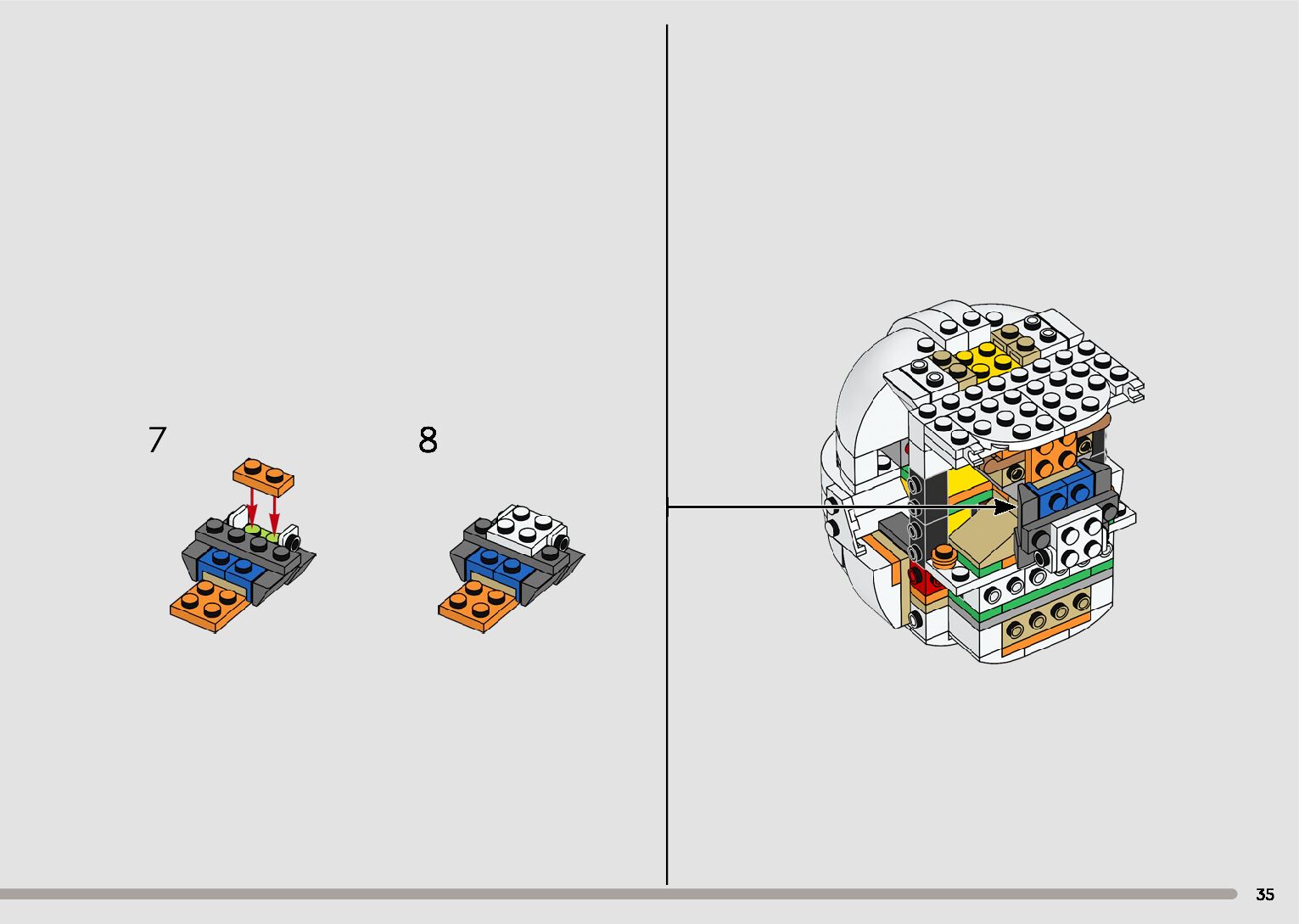 7

8

35