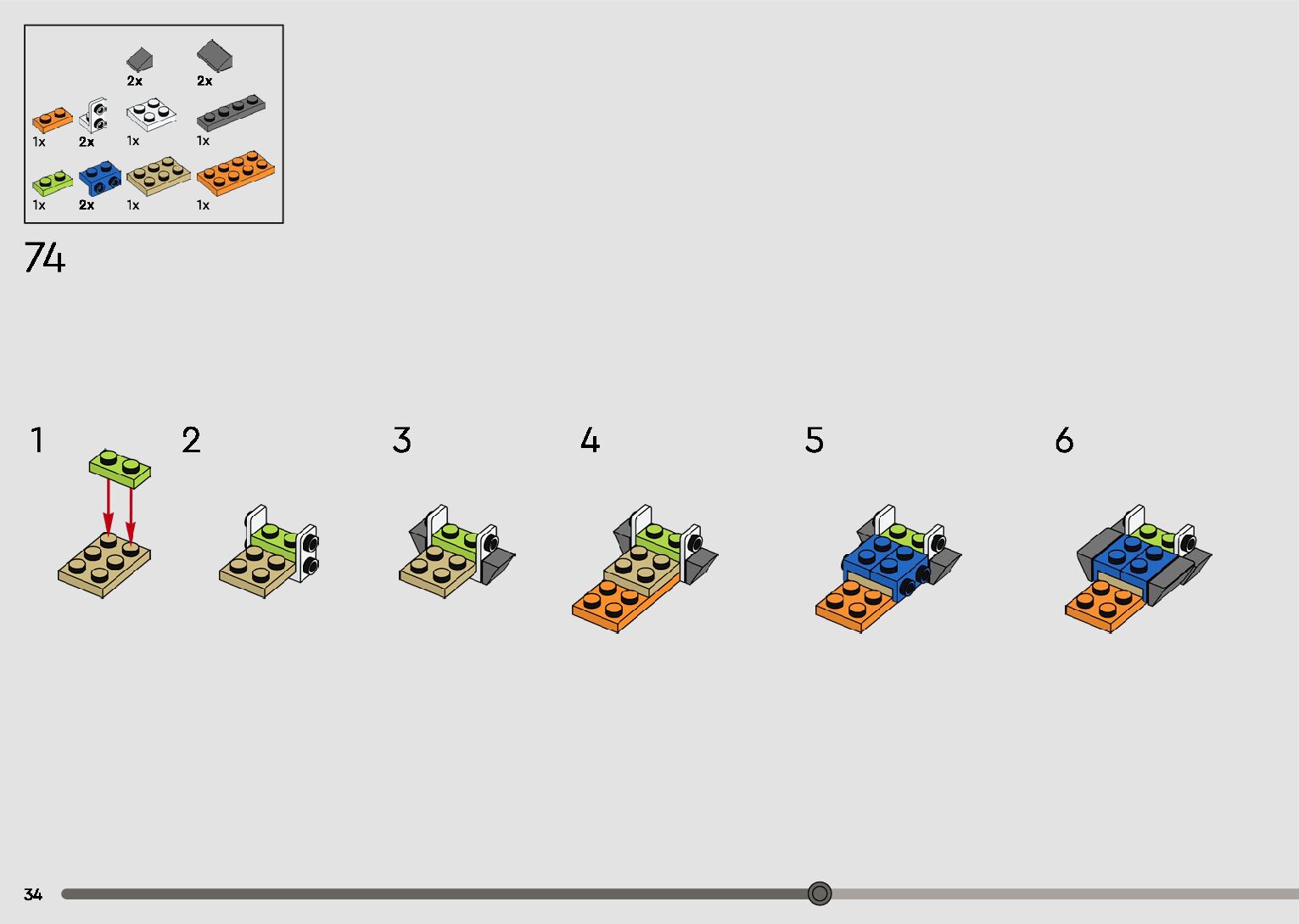 2x 2x
1x 2x 1x 1x
1x 2x 1x 1x

74

1 2 3 4 5 6

34