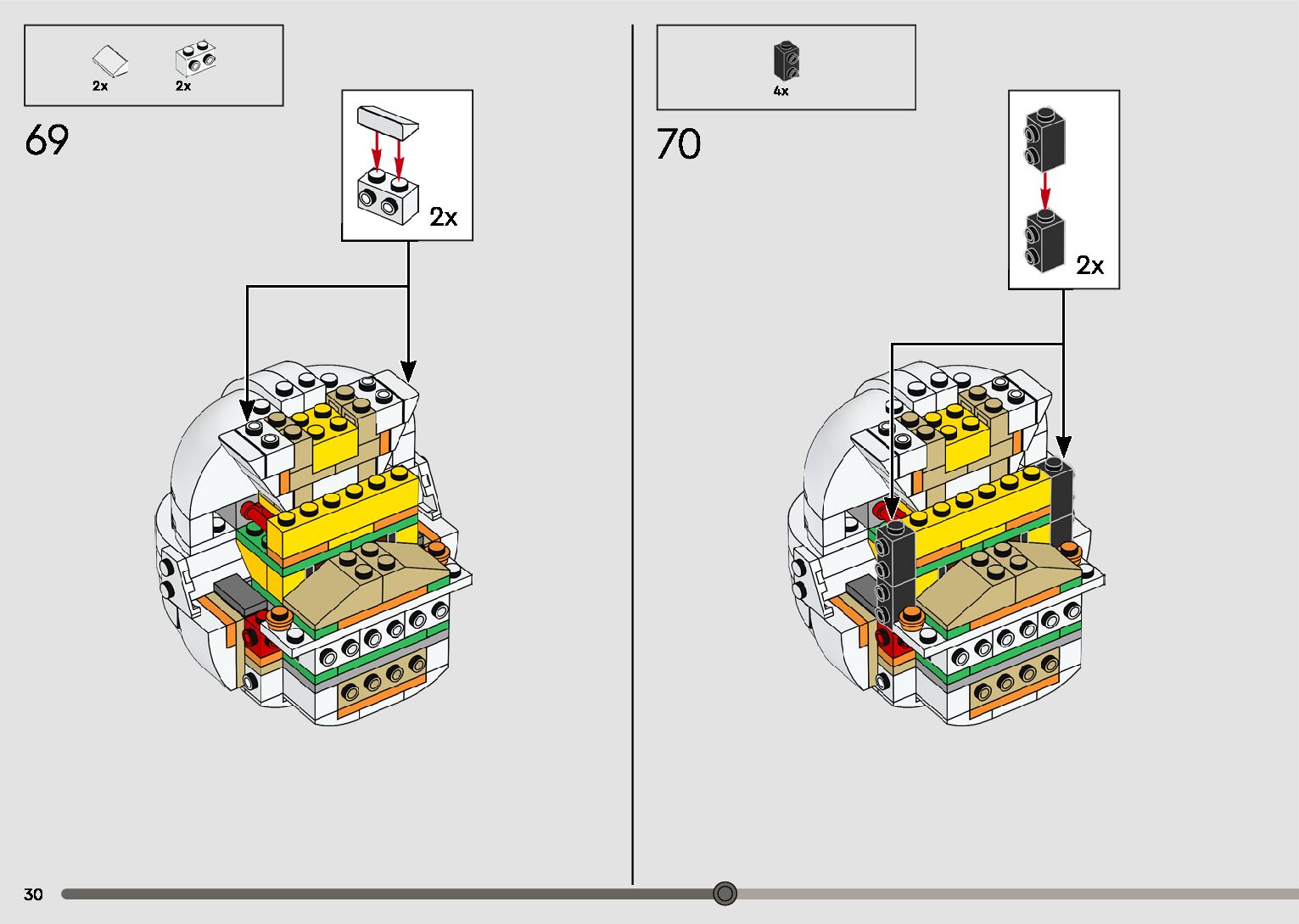 2x 2x

69

2x

4x

70

2x

30