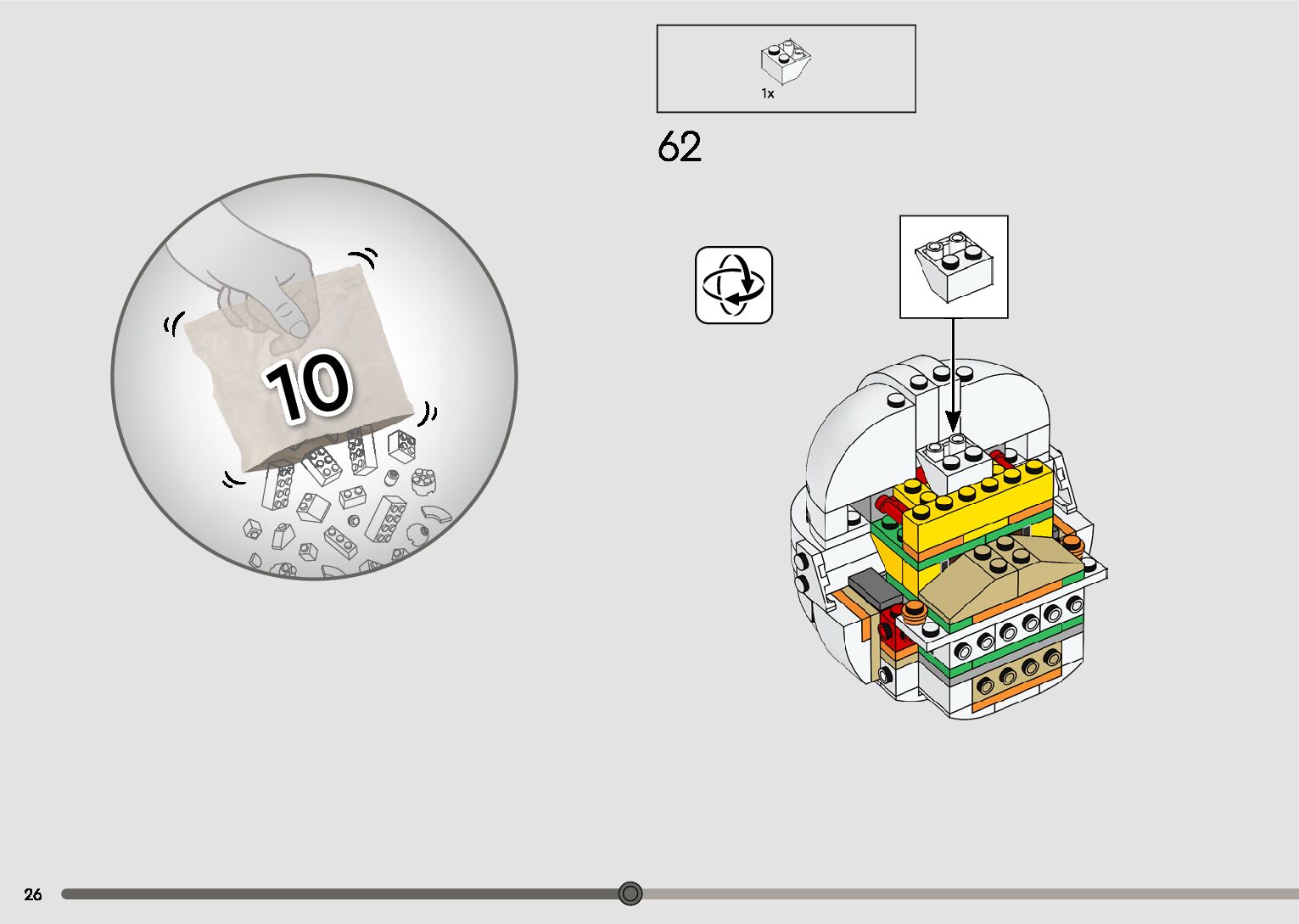 10

1x

62

26